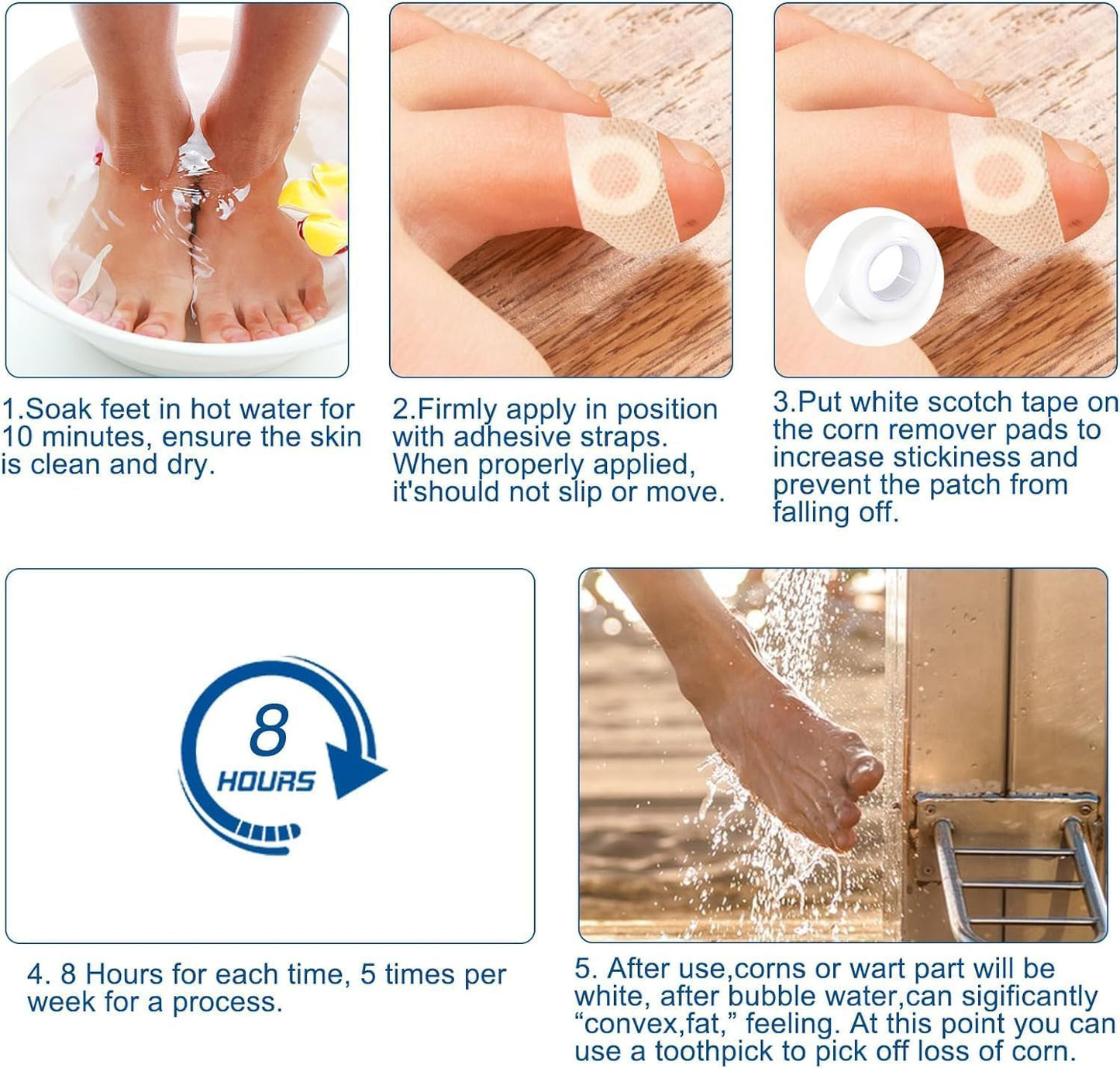 1.Soak feet in hot water for 10 minutes, ensure the skin is clean and dry.

2.Firmly apply in position with adhesive straps. When properly applied, it'should not slip or move.

3.Put white scotch tape on the corn remover pads to increase stickiness and prevent the patch from falling off.

8
HOURS

4. 8 Hours for each time, 5 times per week for a process.

5. After use,corns or wart part will be white, after bubble water,can sigificantly “convex,fat,” feeling. At this point you can use a toothpick to pick off loss of corn.