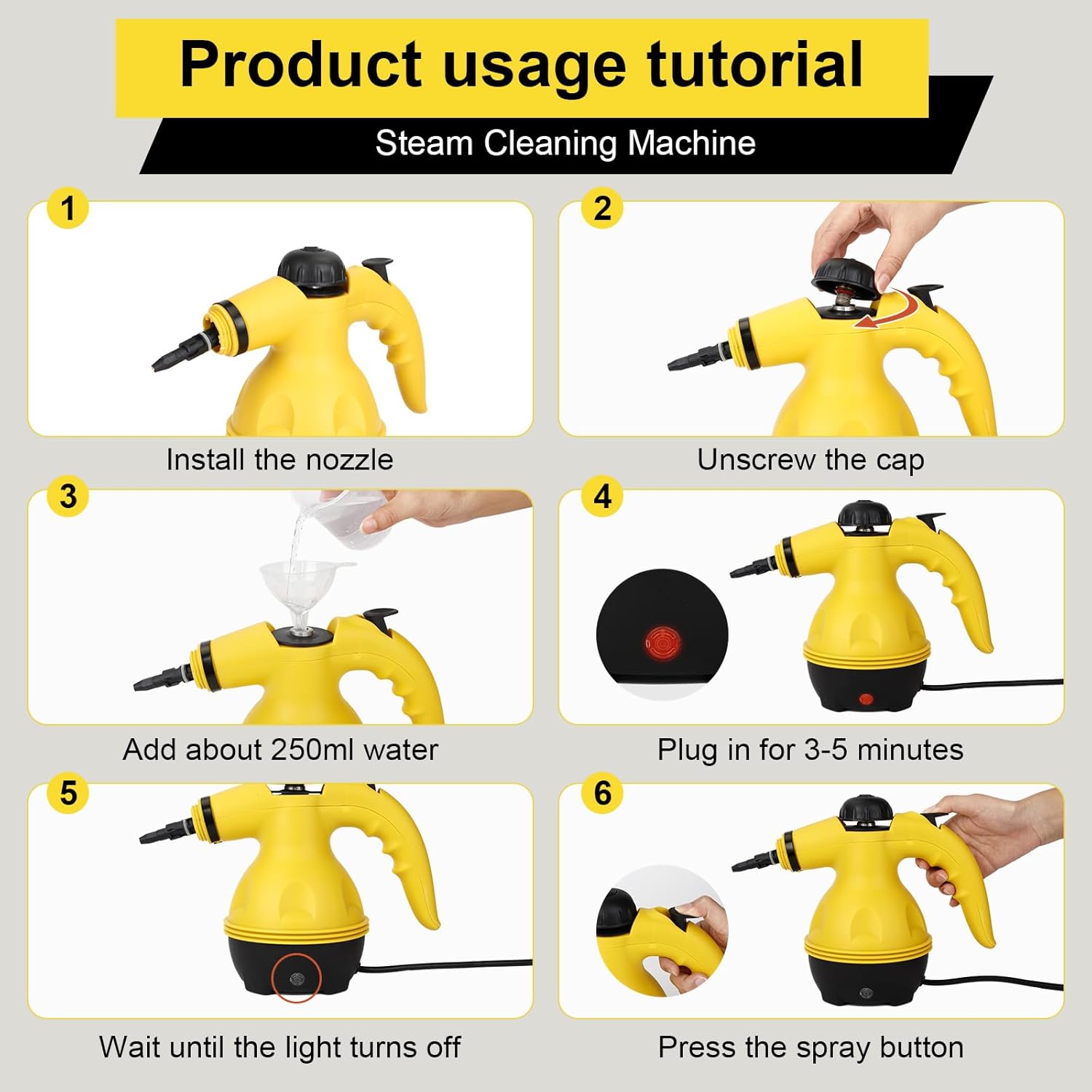 Product usage tutorial

Steam Cleaning Machine

1

Install the nozzle

2

Unscrew the cap

3

Add about 250ml water

4

Plug in for 3-5 minutes

5

Wait until the light turns off

6

Press the spray button