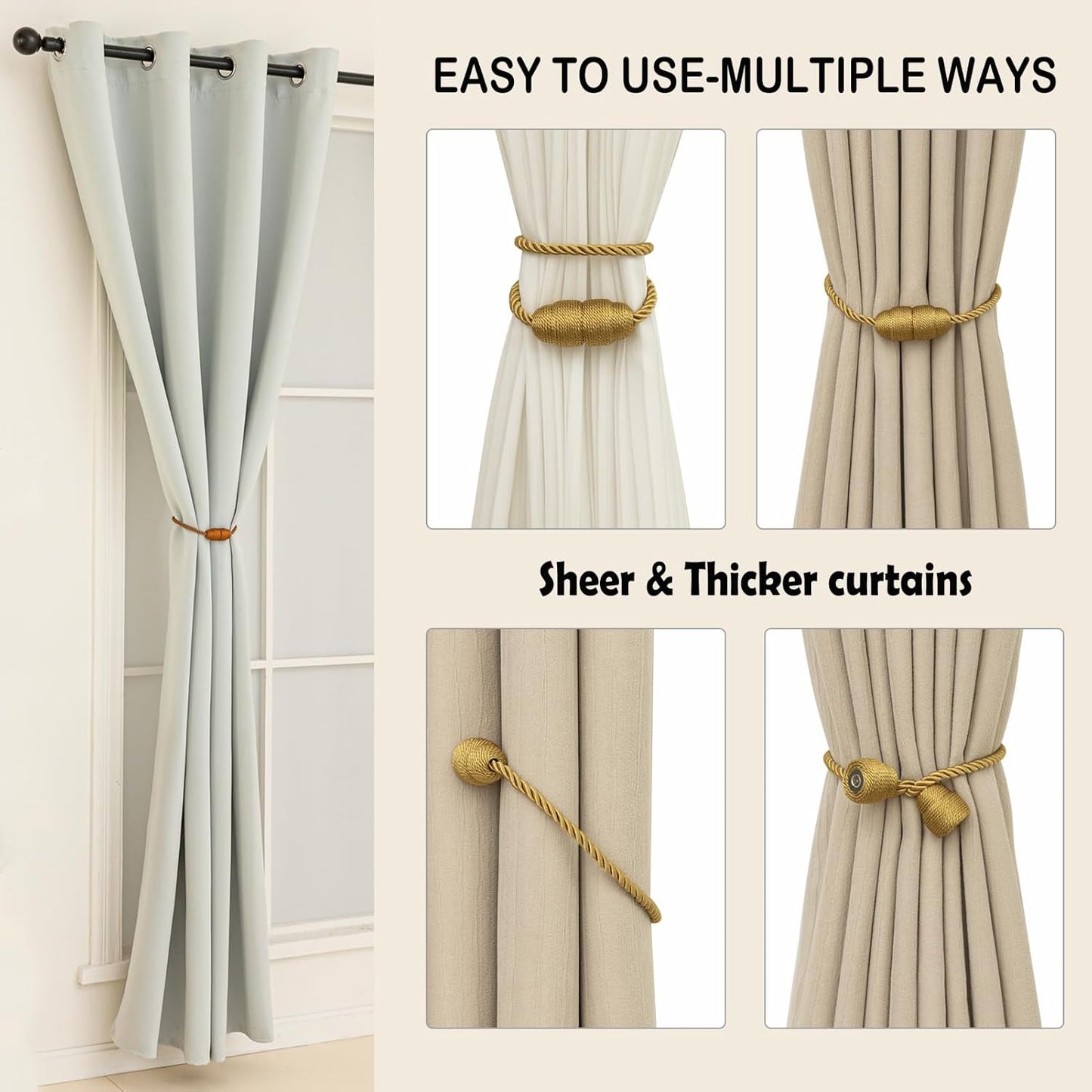 EASY TO USE-MULTIPLE WAYS

Sheer & Thicker curtains