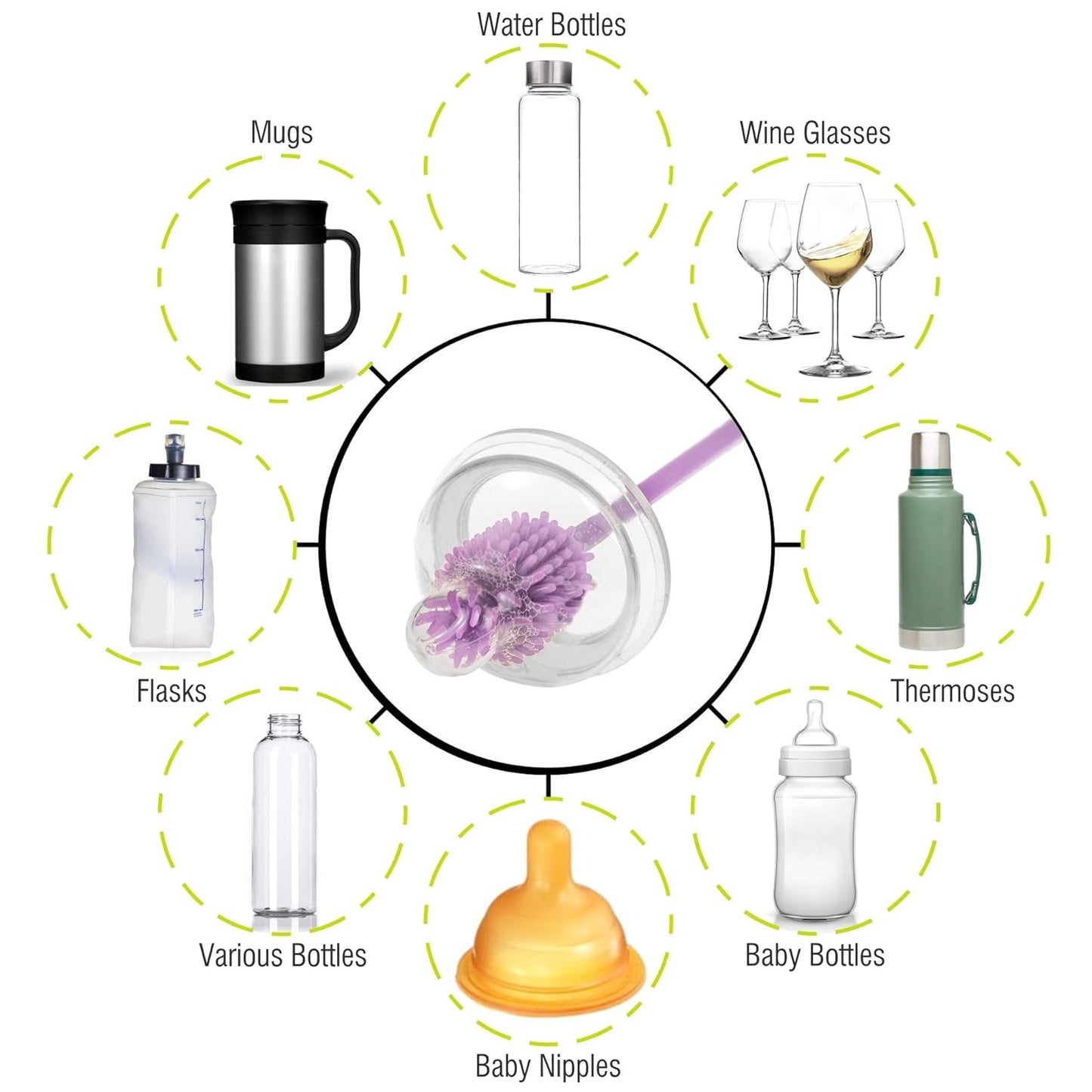 Water Bottles

Mugs

Wine Glasses

Flasks

Thermoses

Various Bottles

Baby Bottles

Baby Nipples