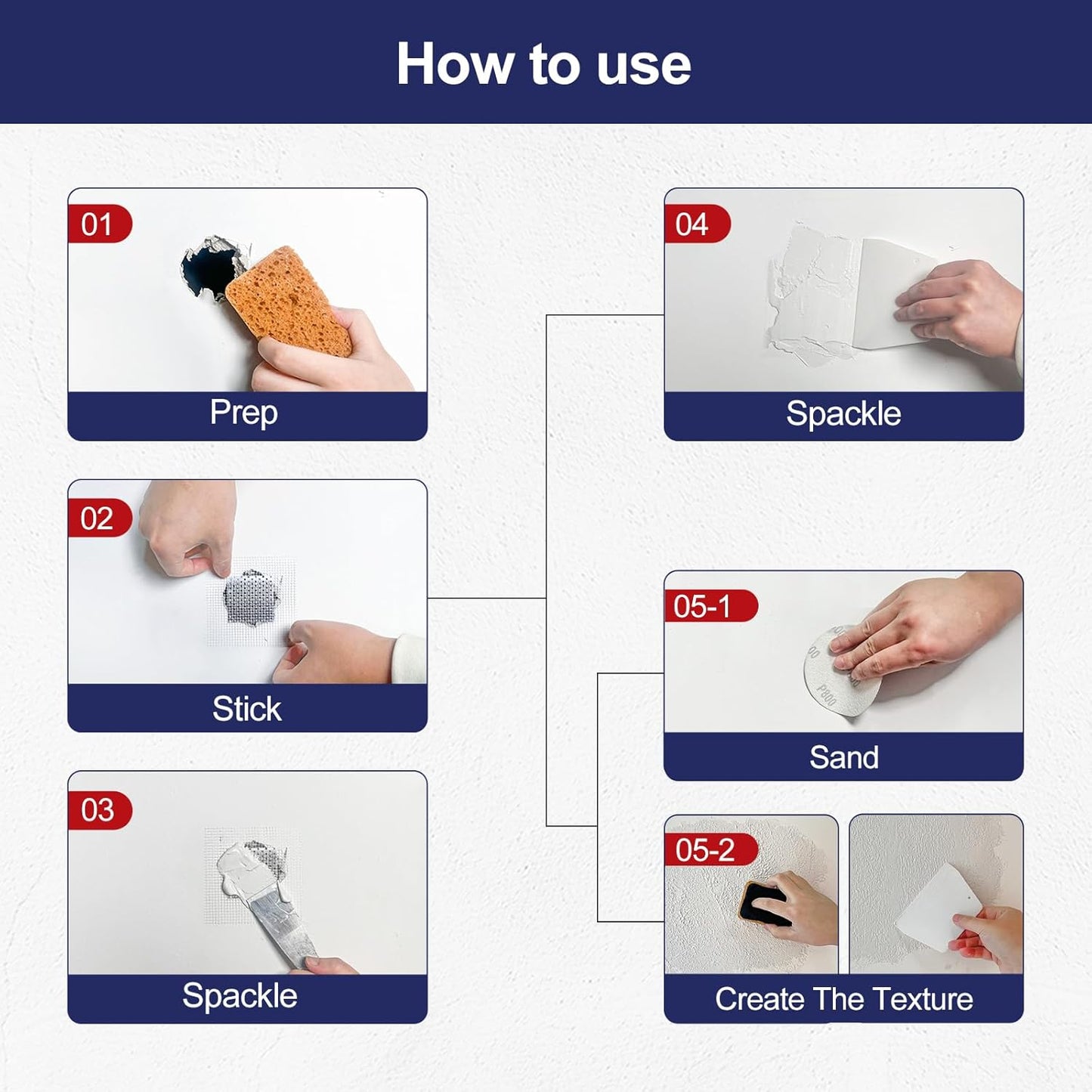 How to use

01
Prep

02
Stick

03
Spackle

04
Spackle

05-1
P800
Sand

05-2
Create The Texture