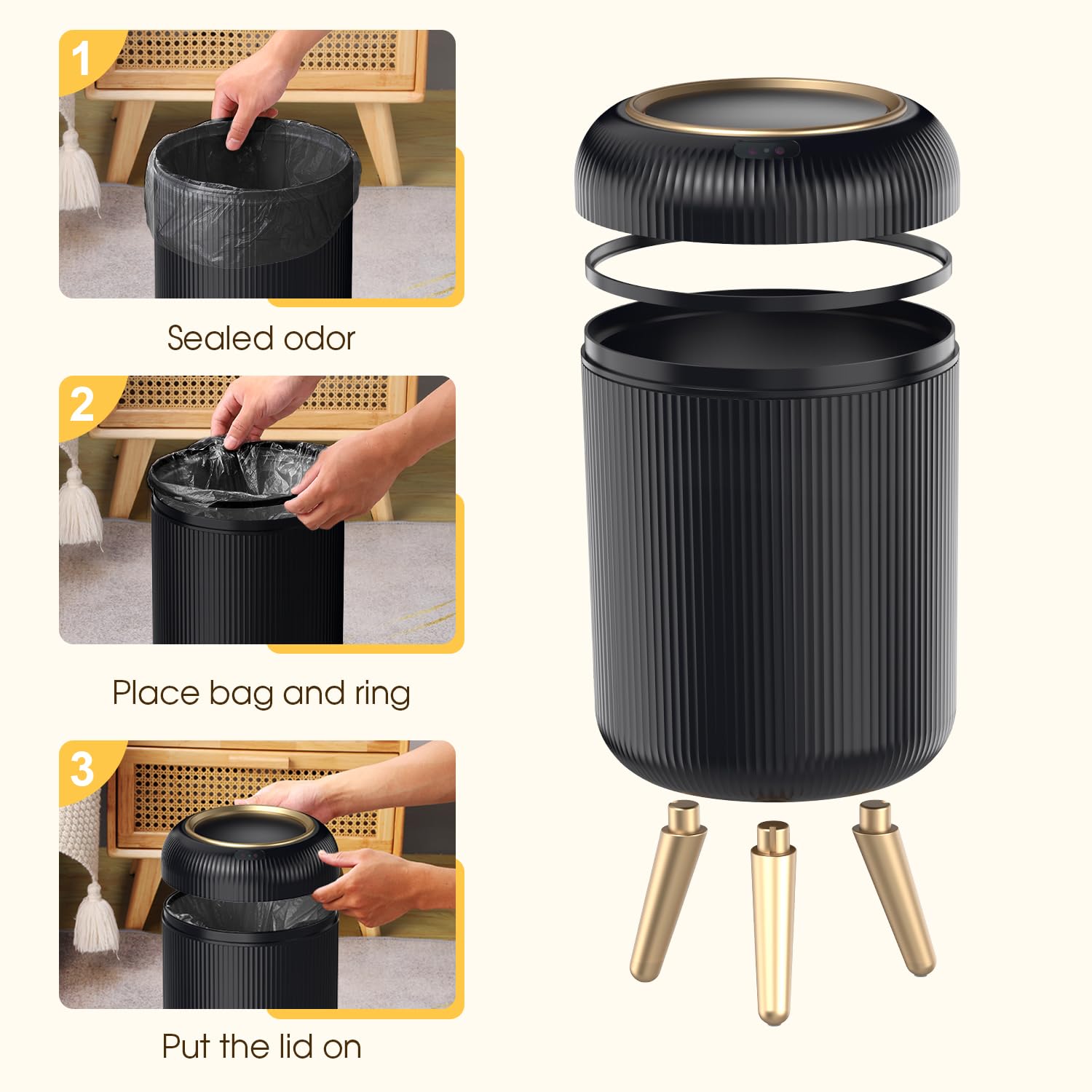 1

Sealed odor

2

Place bag and ring

3

Put the lid on