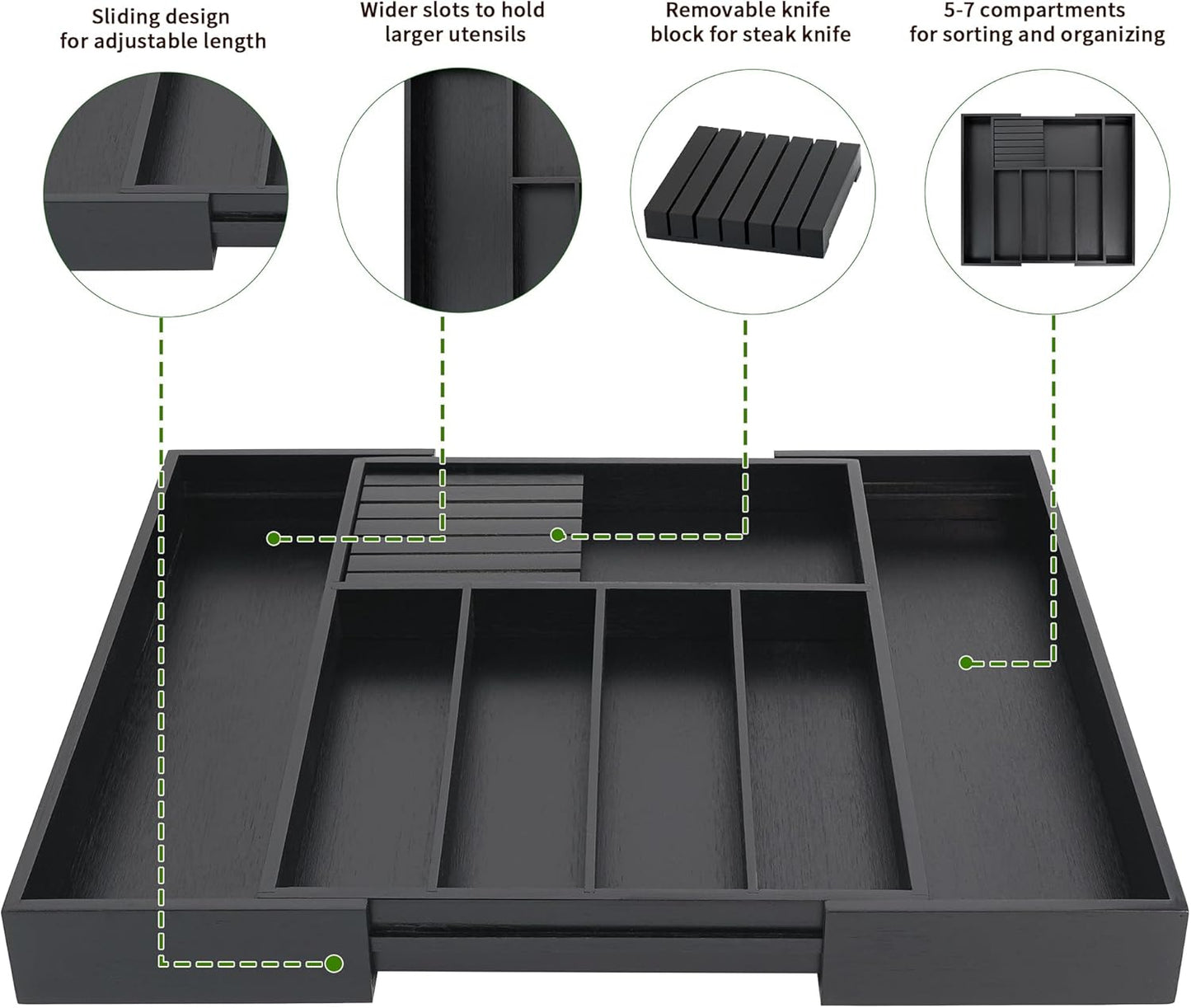 Sliding design for adjustable length

Wider slots to hold larger utensils

Removable knife block for steak knife

5-7 compartments for sorting and organizing