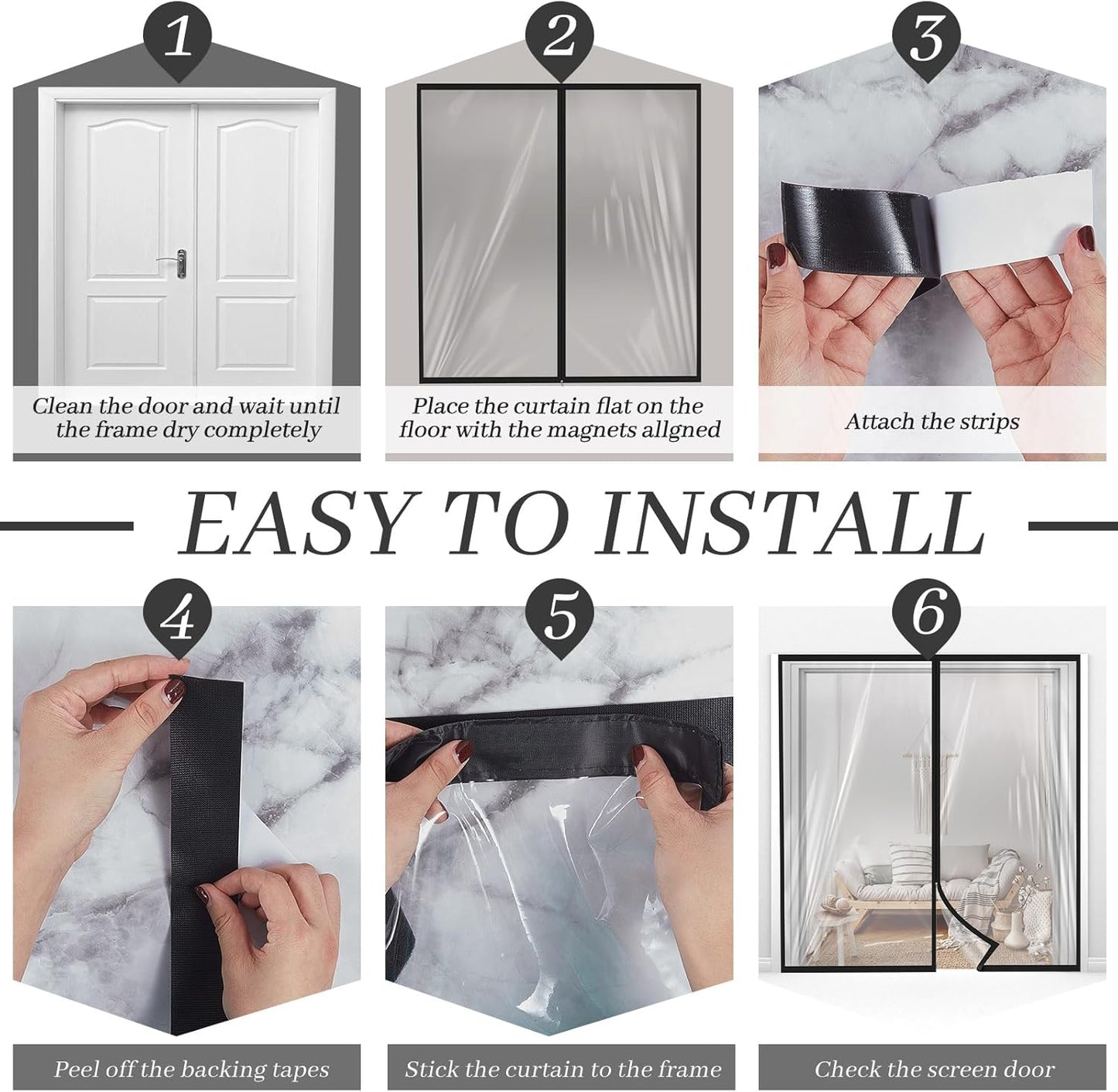 1

Clean the door and wait until the frame dry completely

2

Place the curtain flat on the floor with the magnets allgned

3

Attach the strips

EASY TO INSTALL

4

Peel off the backing tapes

5

Stick the curtain to the frame

6

Check the screen door