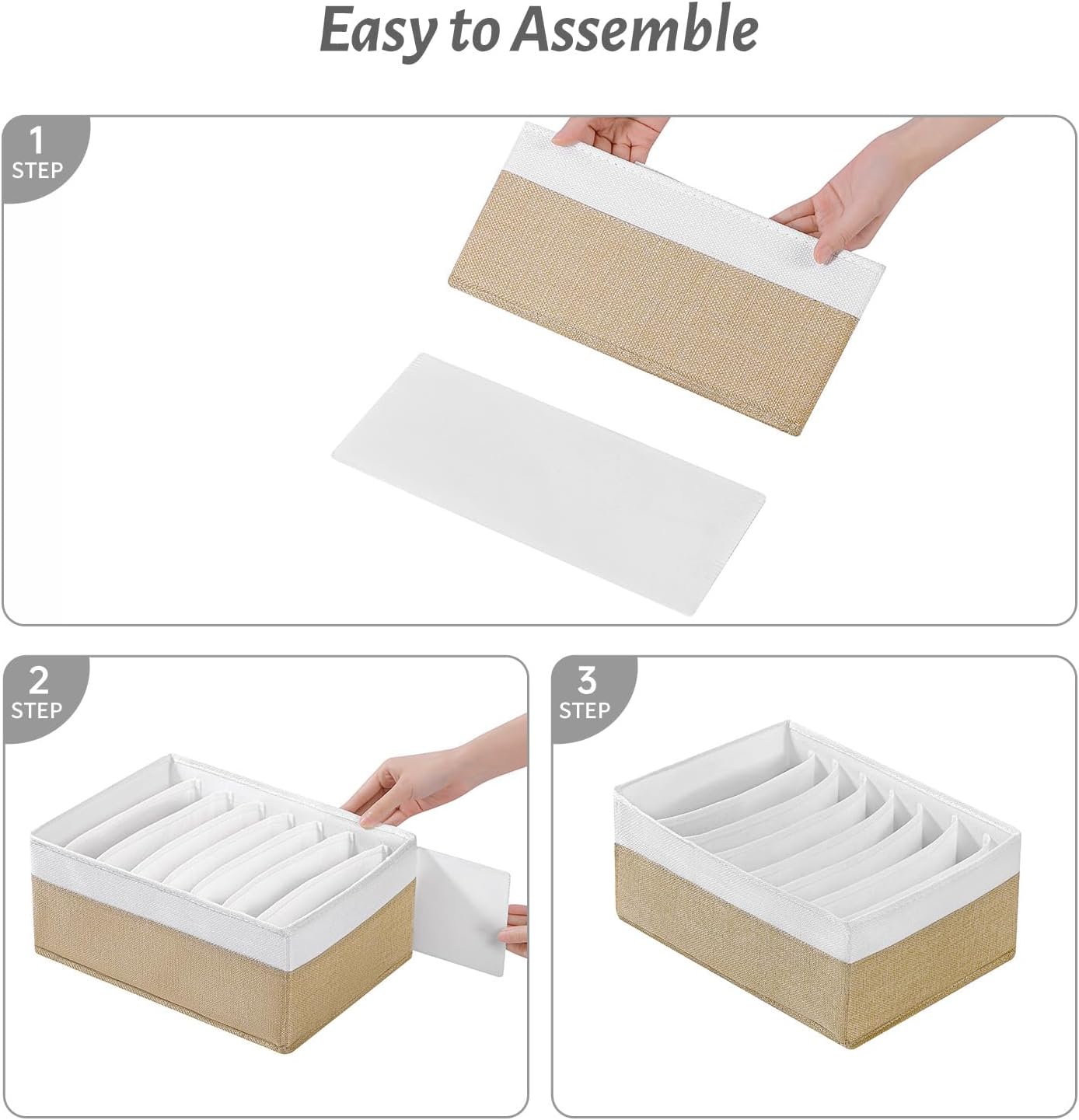 Easy to Assemble

1
STEP

2
STEP

3
STEP