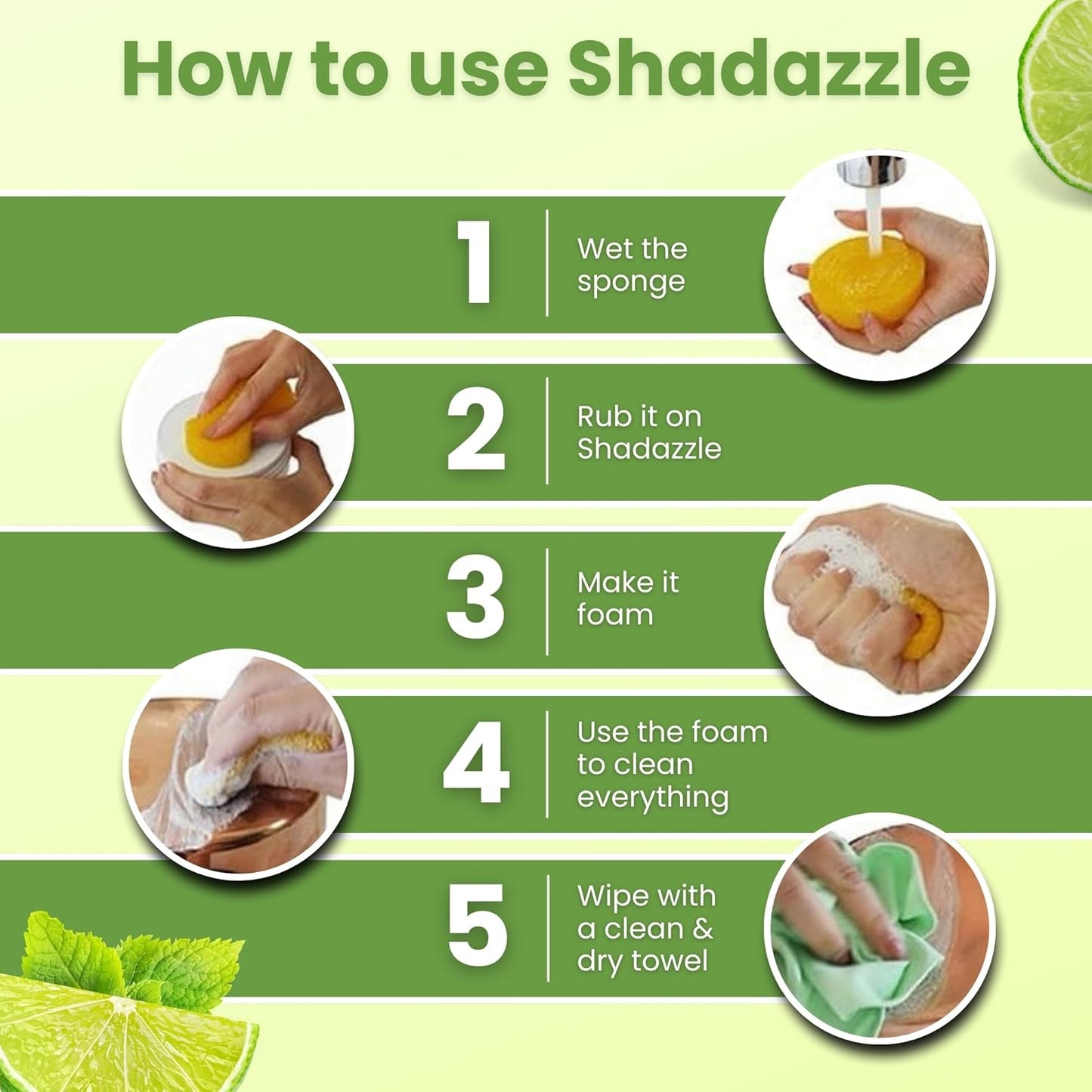 How to use Shadazzle

1 Wet the sponge

2 Rub it on Shadazzle

3 Make it foam

4 Use the foam to clean everything

5 Wipe with a clean & dry towel