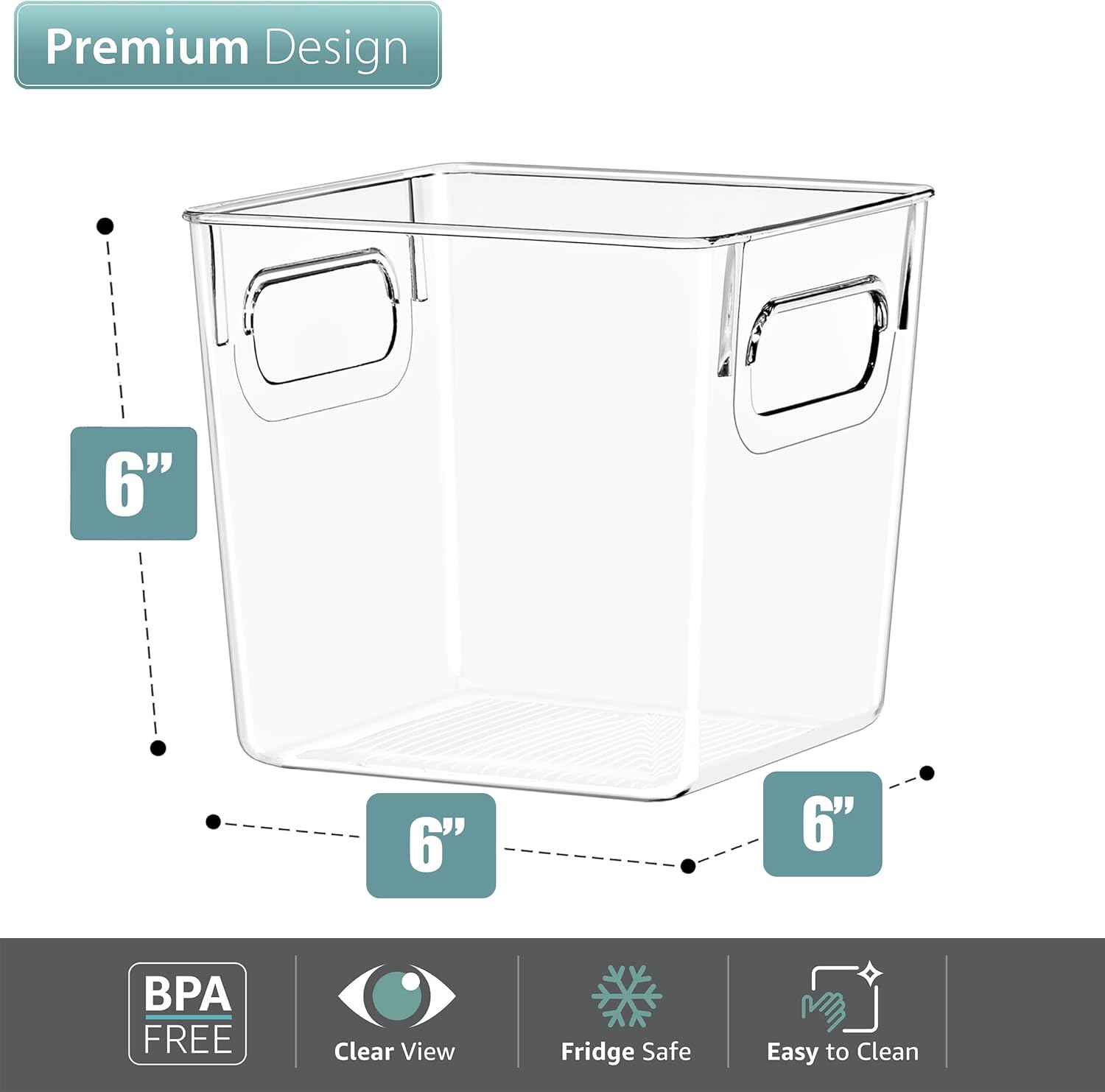 Premium Design

6”

6”

6”

BPA FREE

Clear View

Fridge Safe

Easy to Clean