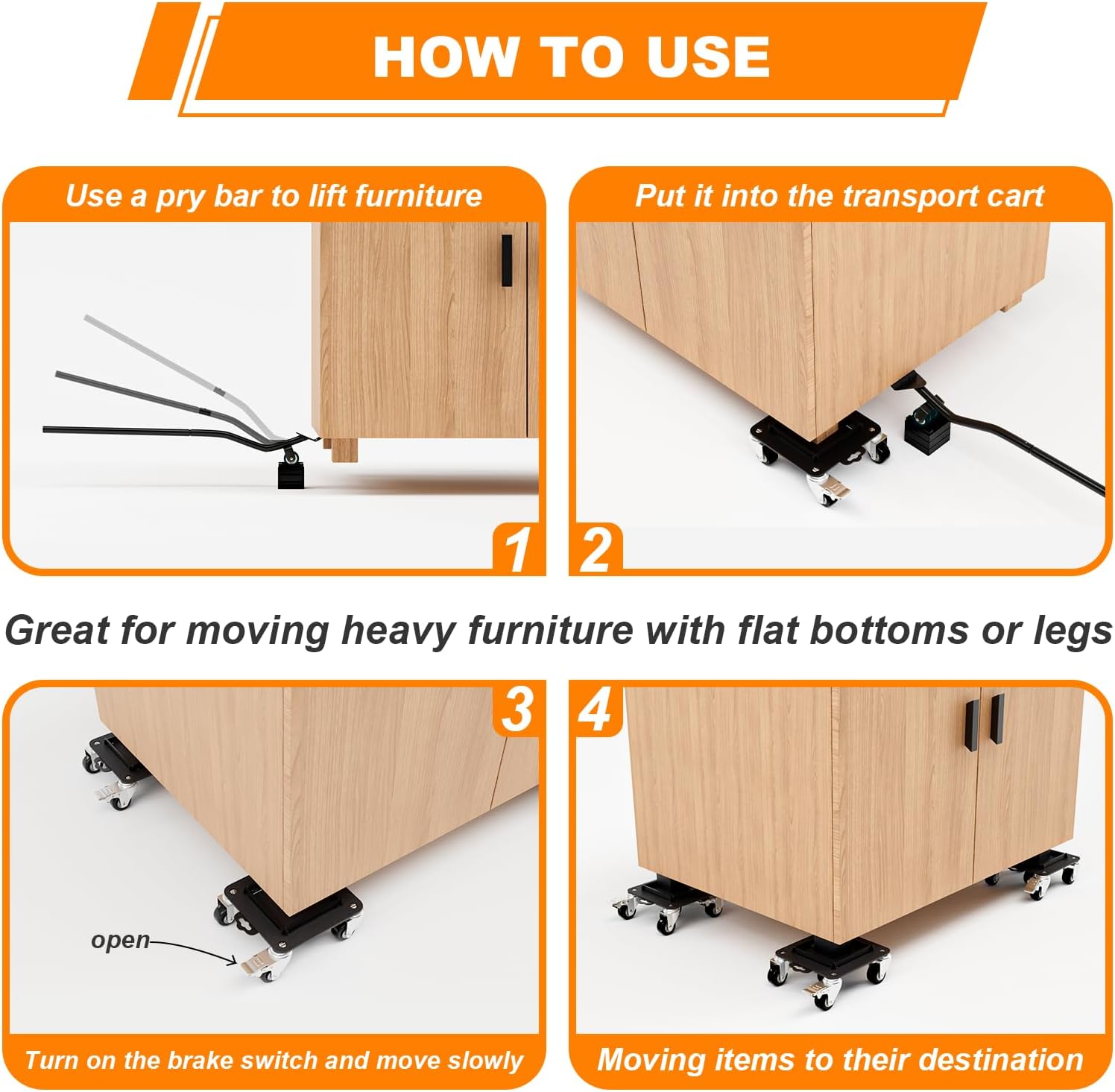 HOW TO USE

Use a pry bar to lift furniture

1

Put it into the transport cart

2

Great for moving heavy furniture with flat bottoms or legs

3

open

Turn on the brake switch and move slowly

4

Moving items to their destination