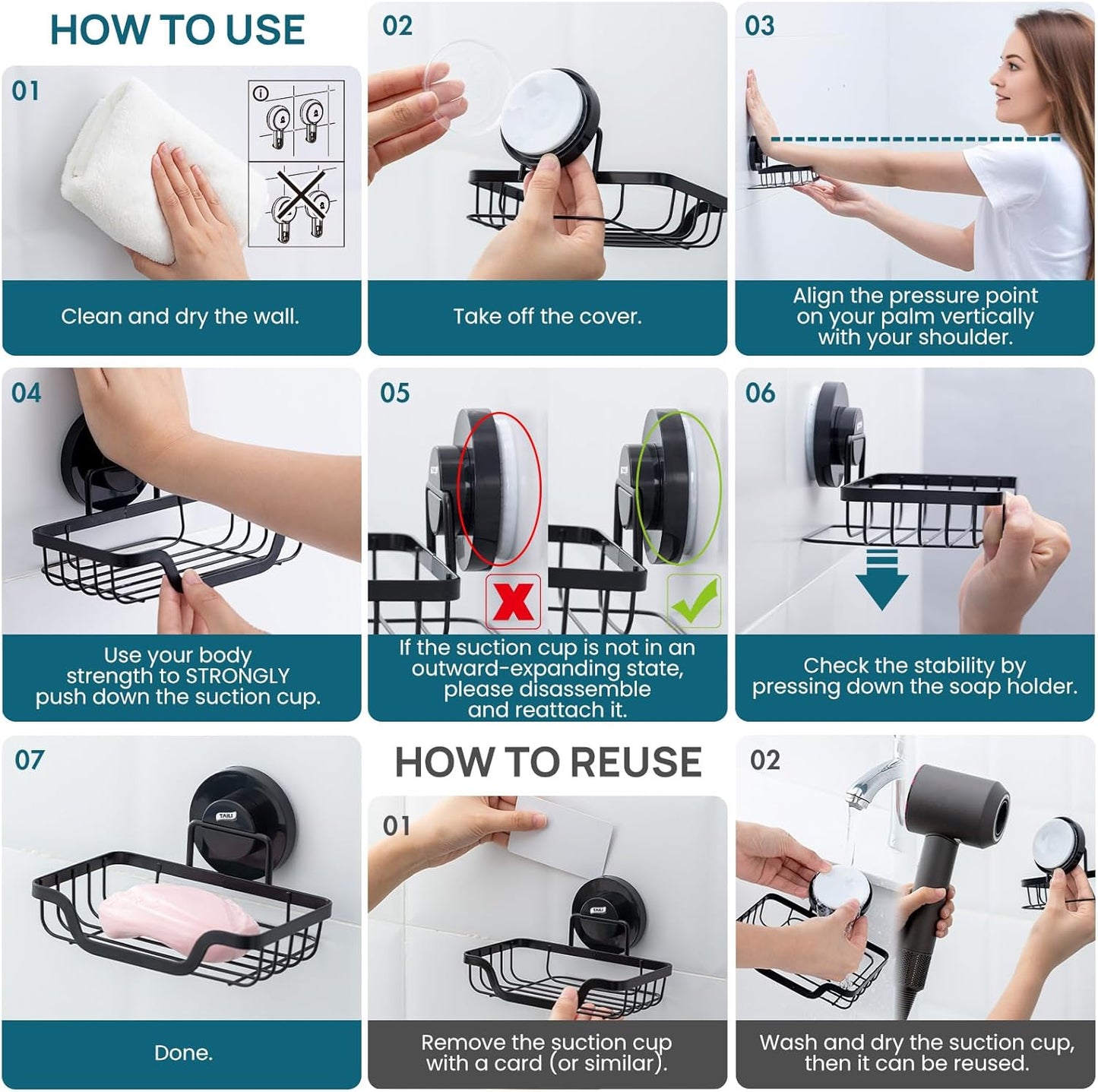 HOW TO USE

01

Clean and dry the wall.

02

Take off the cover.

03

Align the pressure point on your palm vertically with your shoulder.

04

Use your body strength to STRONGLY push down the suction cup.

05

If the suction cup is not in an outward-expanding state, please disassemble and reattach it.

06

Check the stability by pressing down the soap holder.

07

TAILI

Done.

HOW TO REUSE

01

TAILI

Remove the suction cup with a card (or similar).

02

Wash and dry the suction cup, then it can be reused.