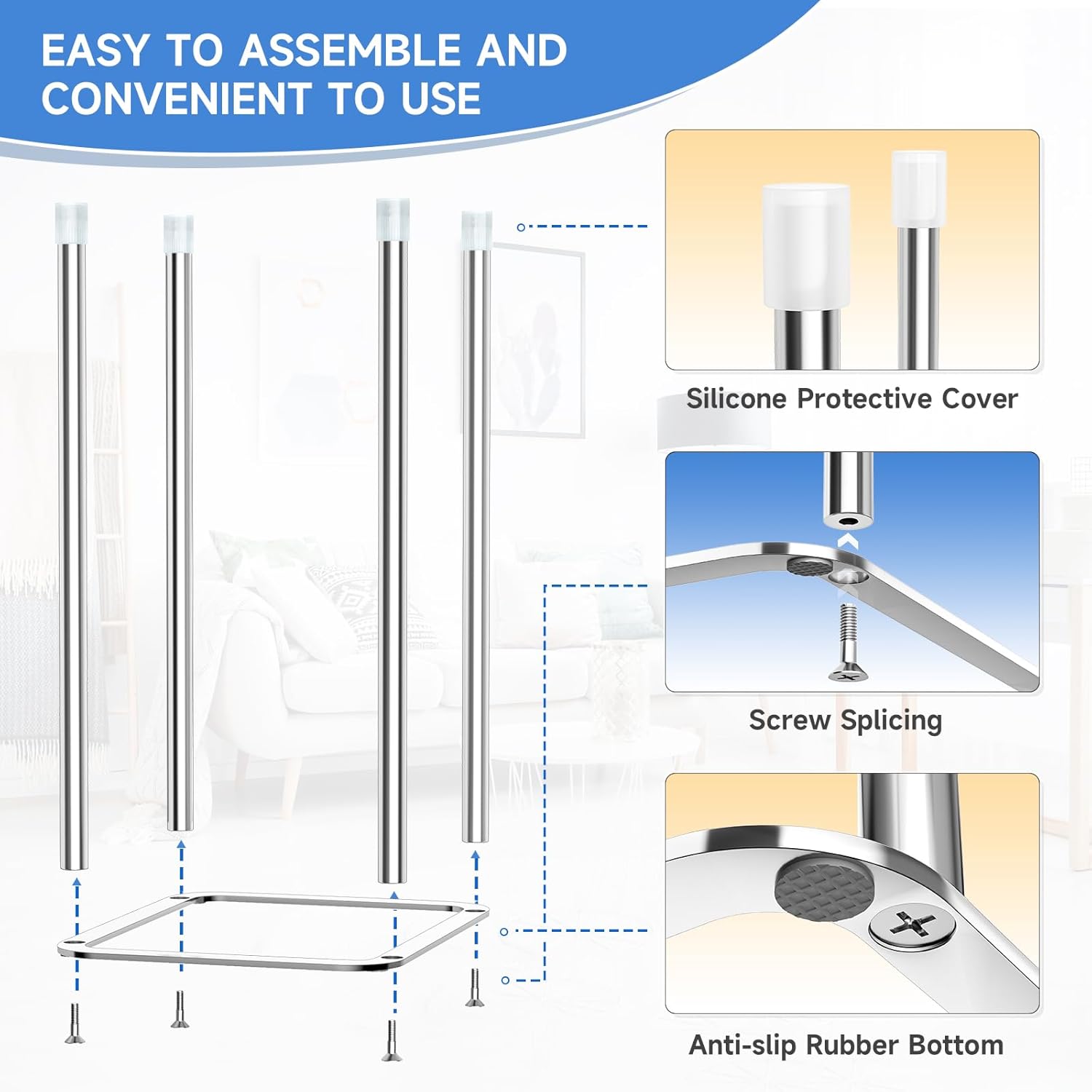 EASY TO ASSEMBLE AND CONVENIENT TO USE

Silicone Protective Cover

Screw Splicing

Anti-slip Rubber Bottom