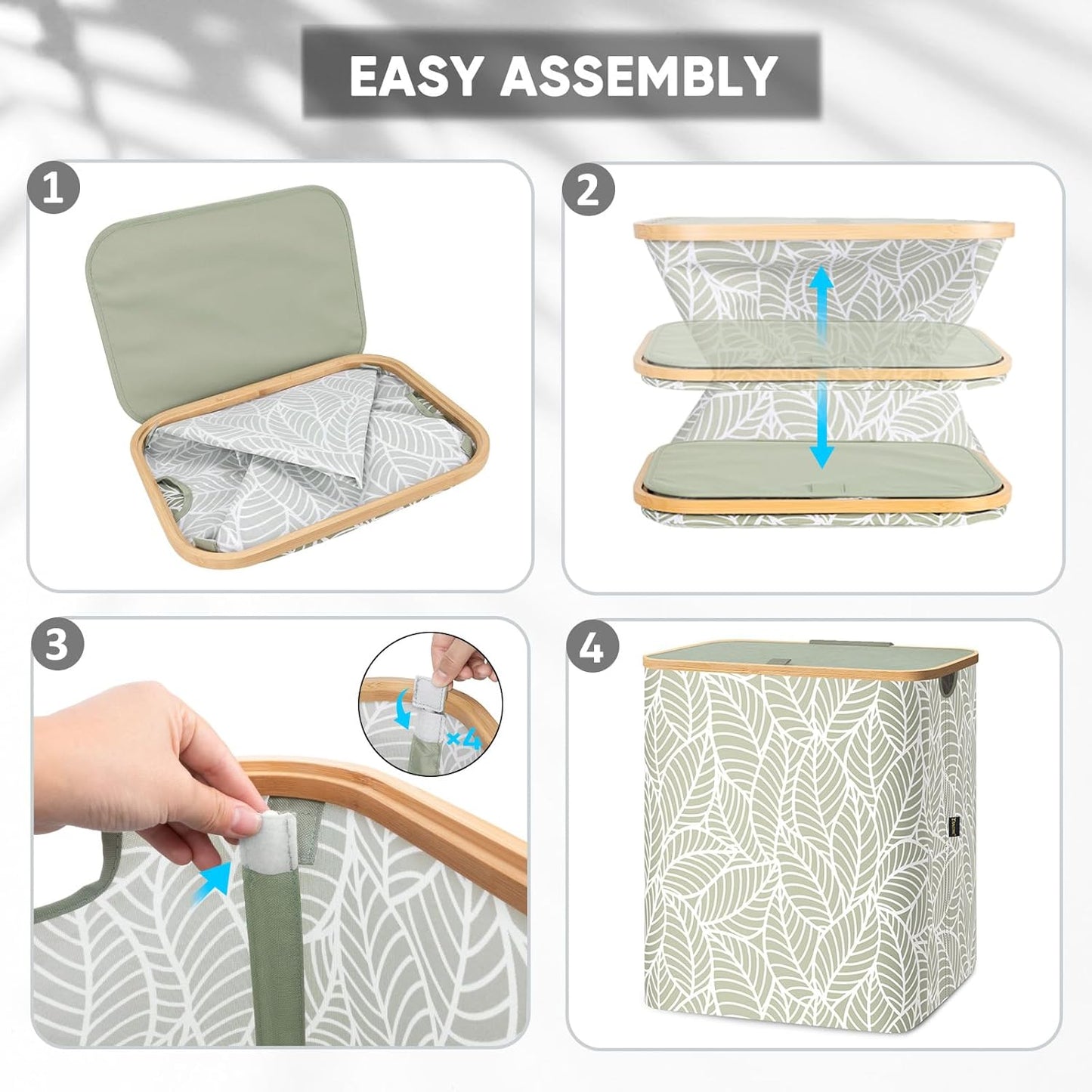 EASY ASSEMBLY

1

2

3

×4

4