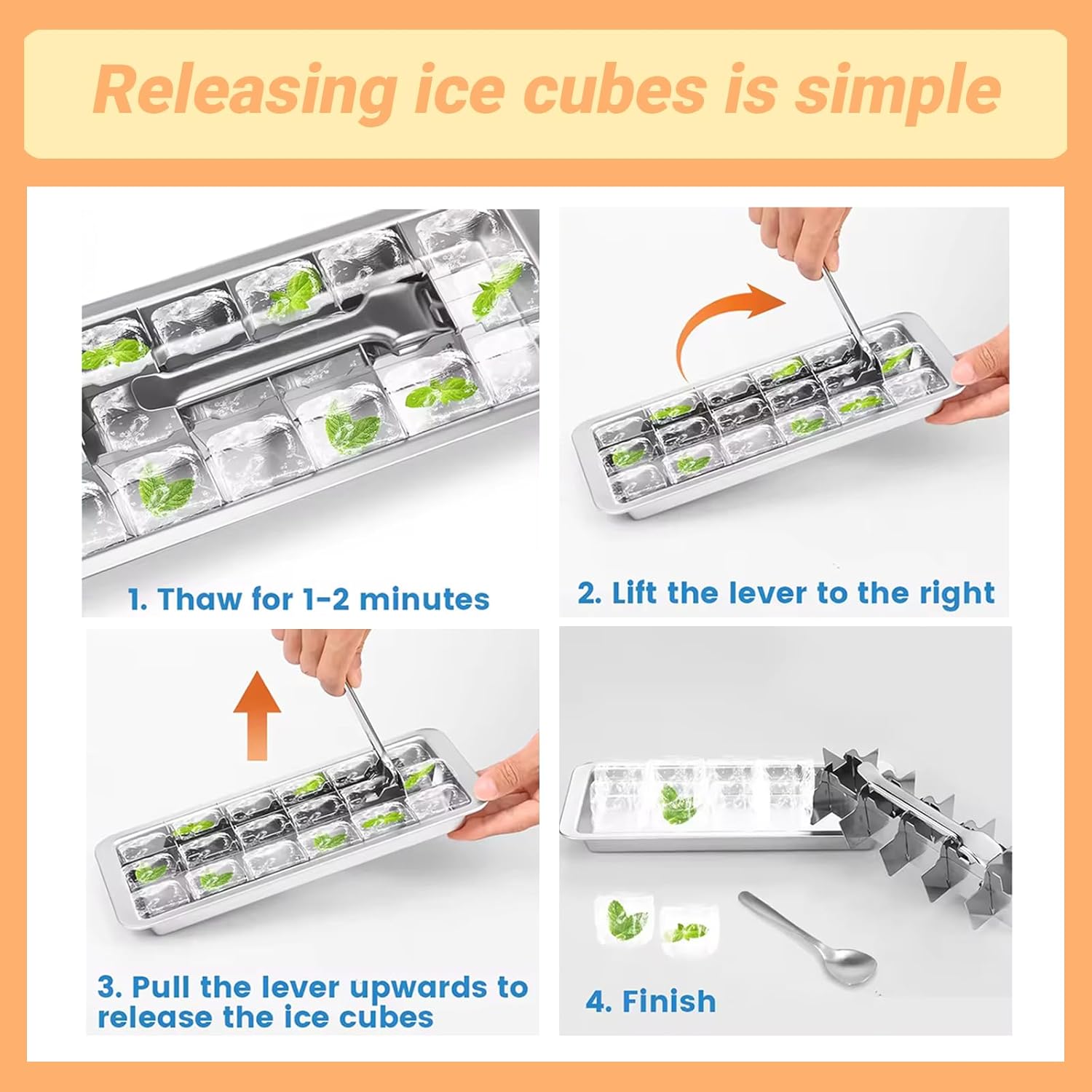 Releasing ice cubes is simple

1. Thaw for 1-2 minutes

2. Lift the lever to the right

3. Pull the lever upwards to release the ice cubes

4. Finish