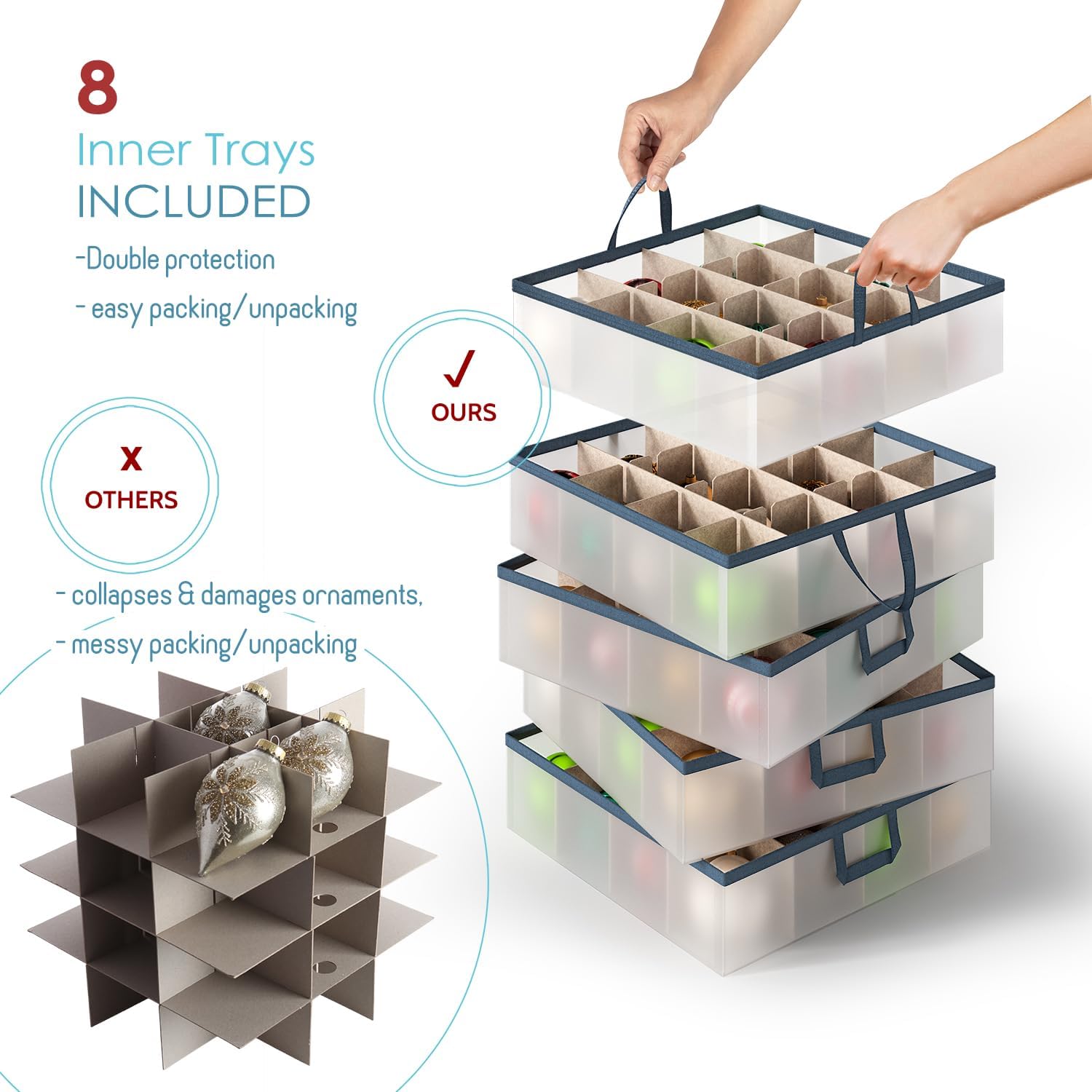 8
Inner Trays
INCLUDED
-Double protection
- easy packing/unpacking

✓
OURS

X
OTHERS

- collapses & damages ornaments,
- messy packing/unpacking