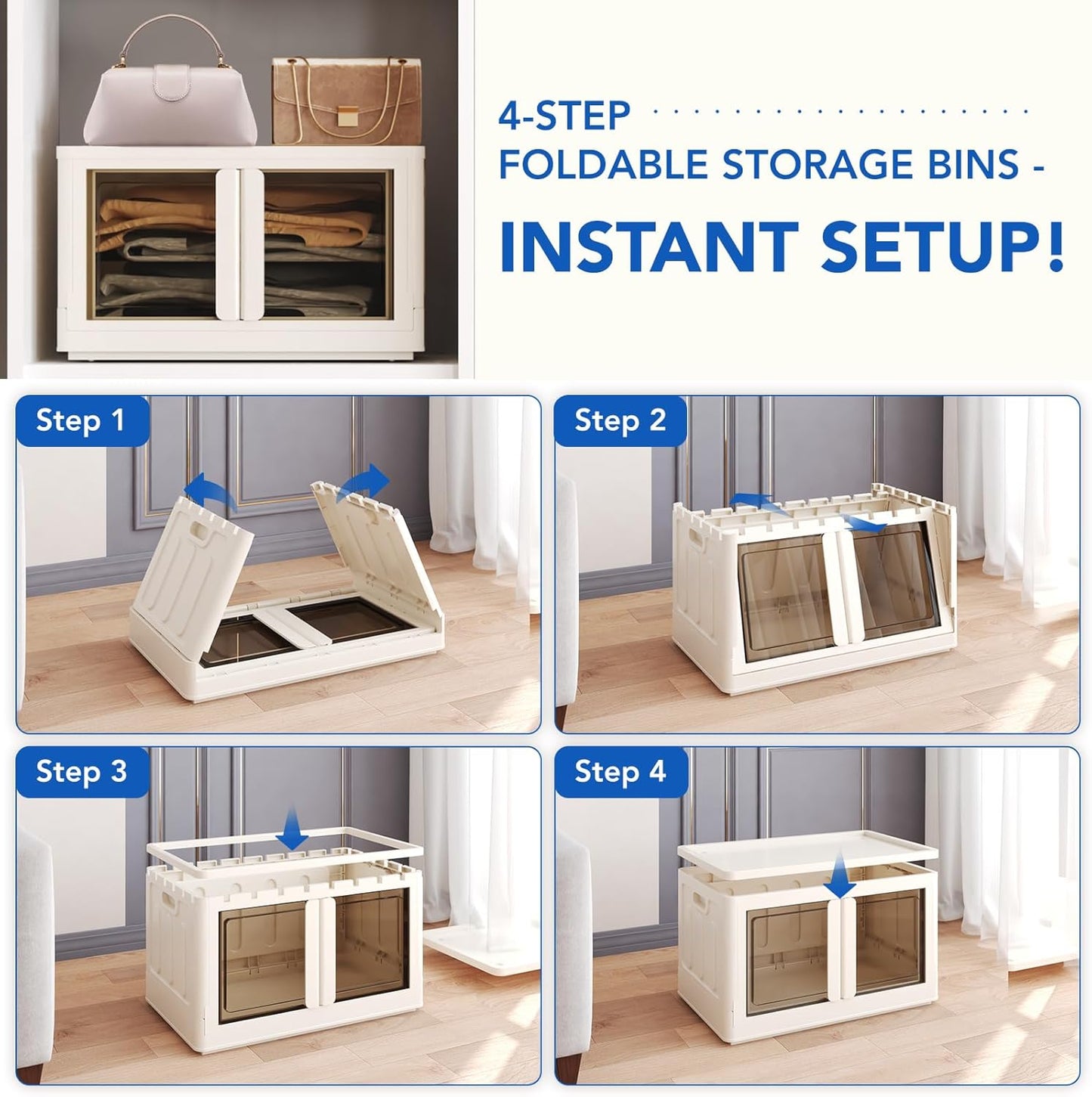 4-STEP
FOLDABLE STORAGE BINS -
INSTANT SETUP!

Step 1

Step 2

Step 3

Step 4