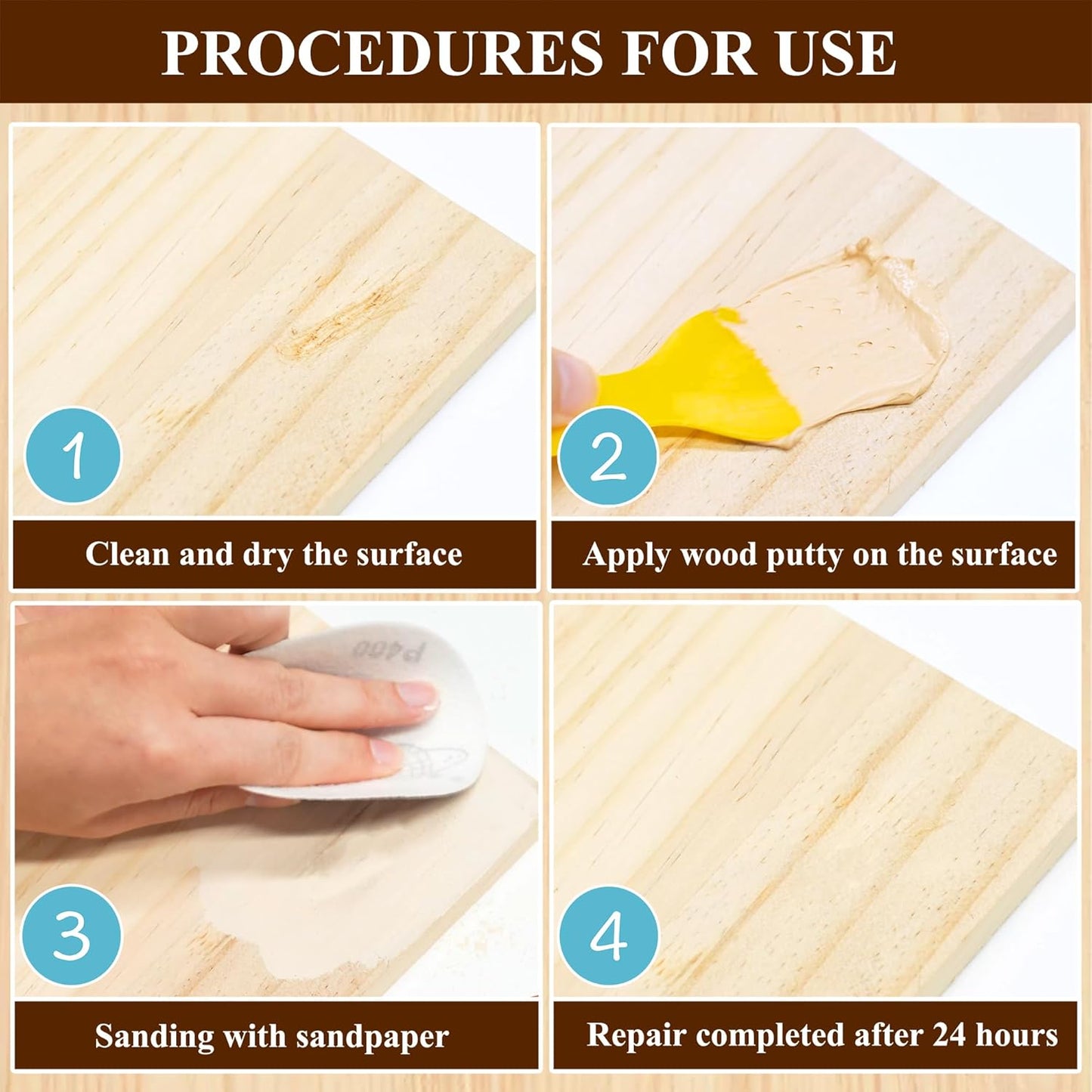 PROCEDURES FOR USE

1

Clean and dry the surface

2

Apply wood putty on the surface

P400

3

Sanding with sandpaper

4

Repair completed after 24 hours