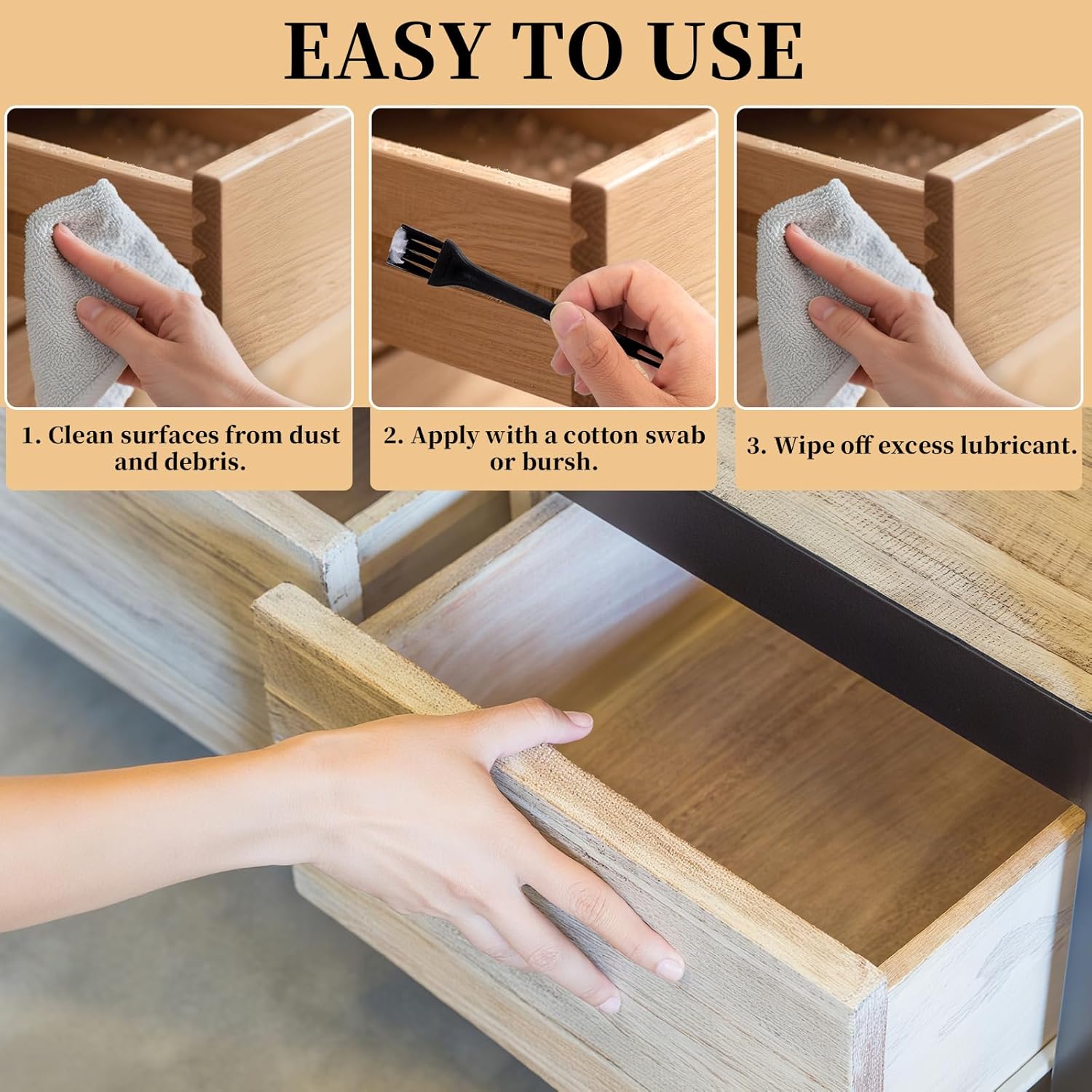 EASY TO USE

1. Clean surfaces from dust and debris.

2. Apply with a cotton swab or bursh.

3. Wipe off excess lubricant.