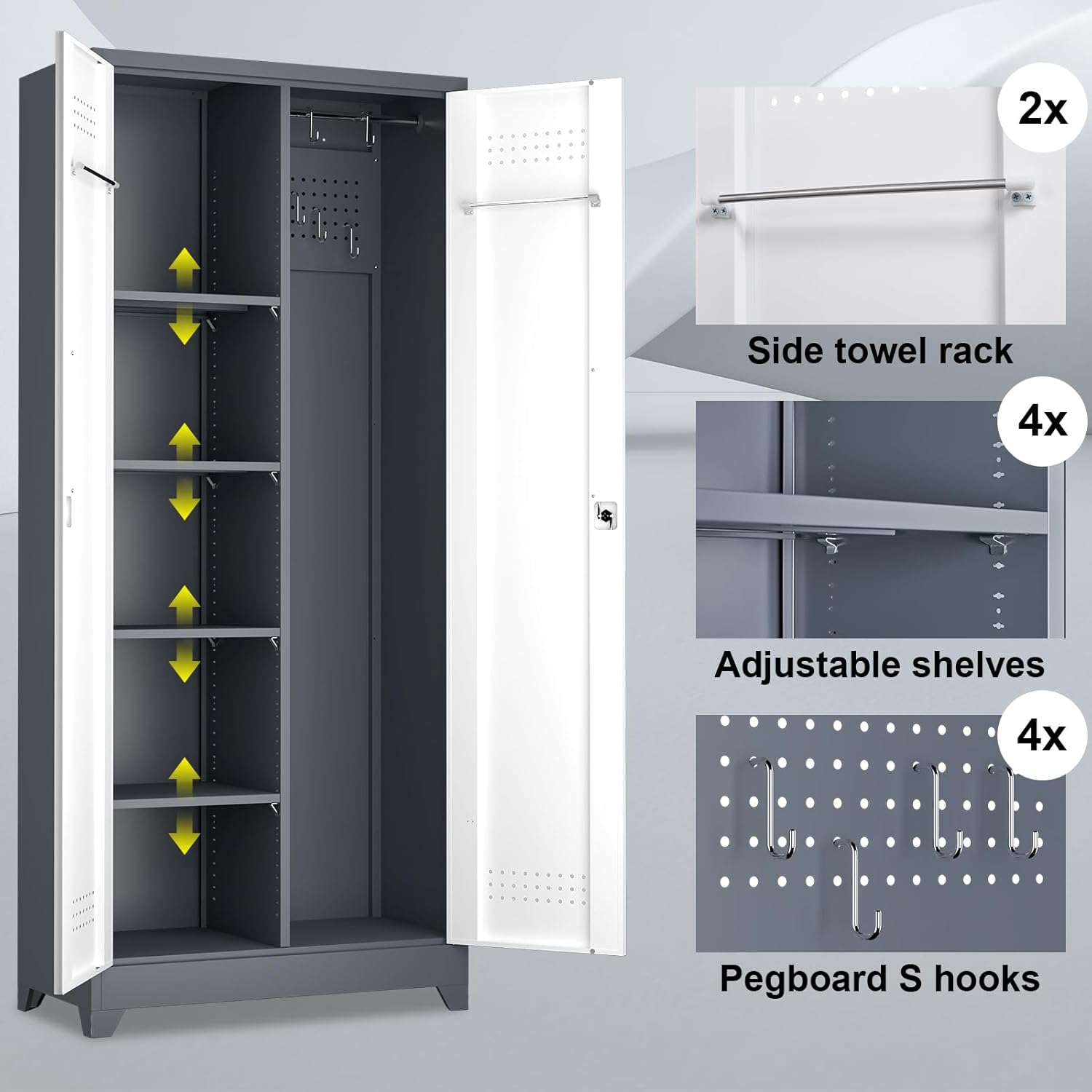 2x

Side towel rack

4x

Adjustable shelves

4x

Pegboard S hooks