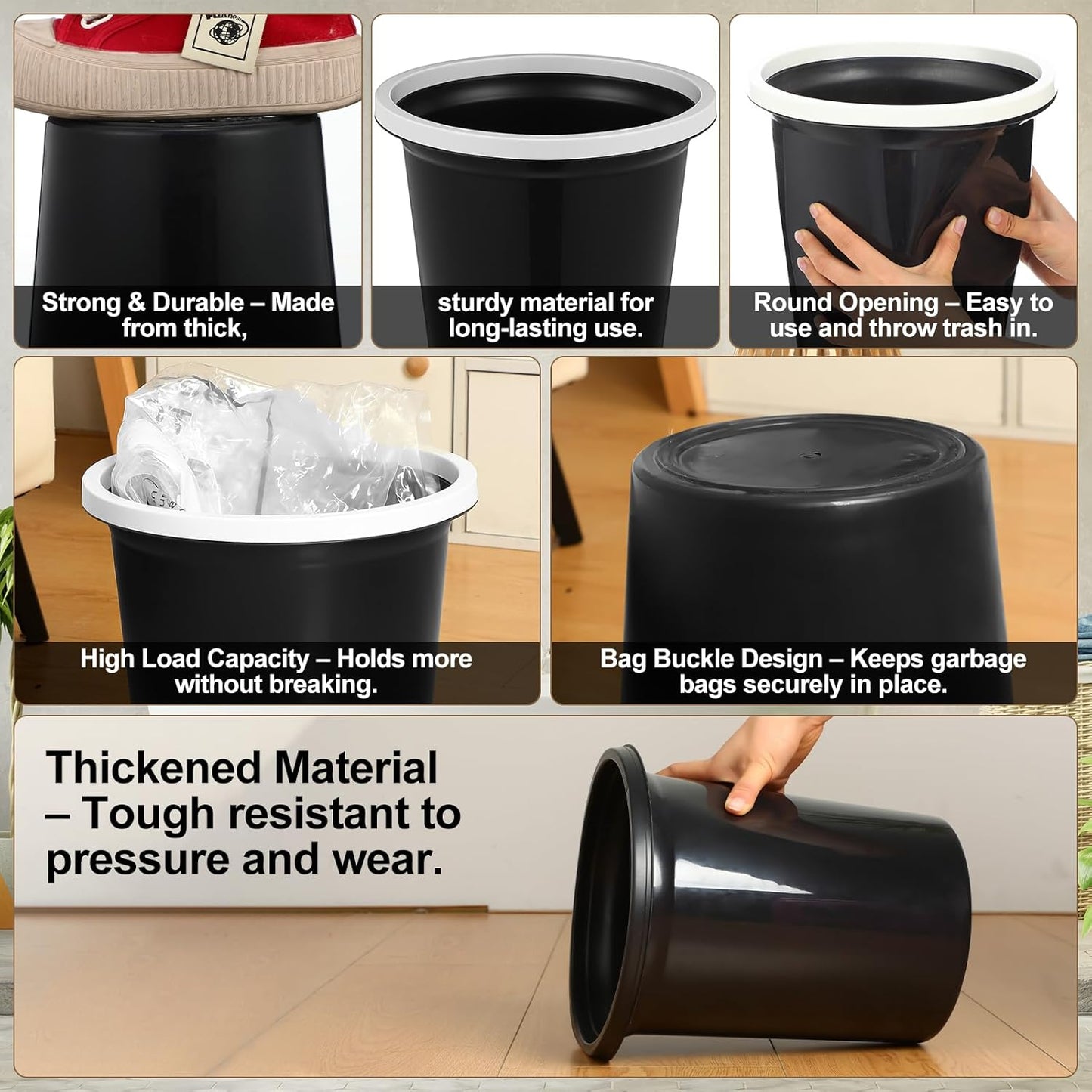 Strong & Durable – Made from thick,

sturdy material for long-lasting use.

Round Opening – Easy to use and throw trash in.

High Load Capacity – Holds more without breaking.

Bag Buckle Design – Keeps garbage bags securely in place.

Thickened Material – Tough resistant to pressure and wear.