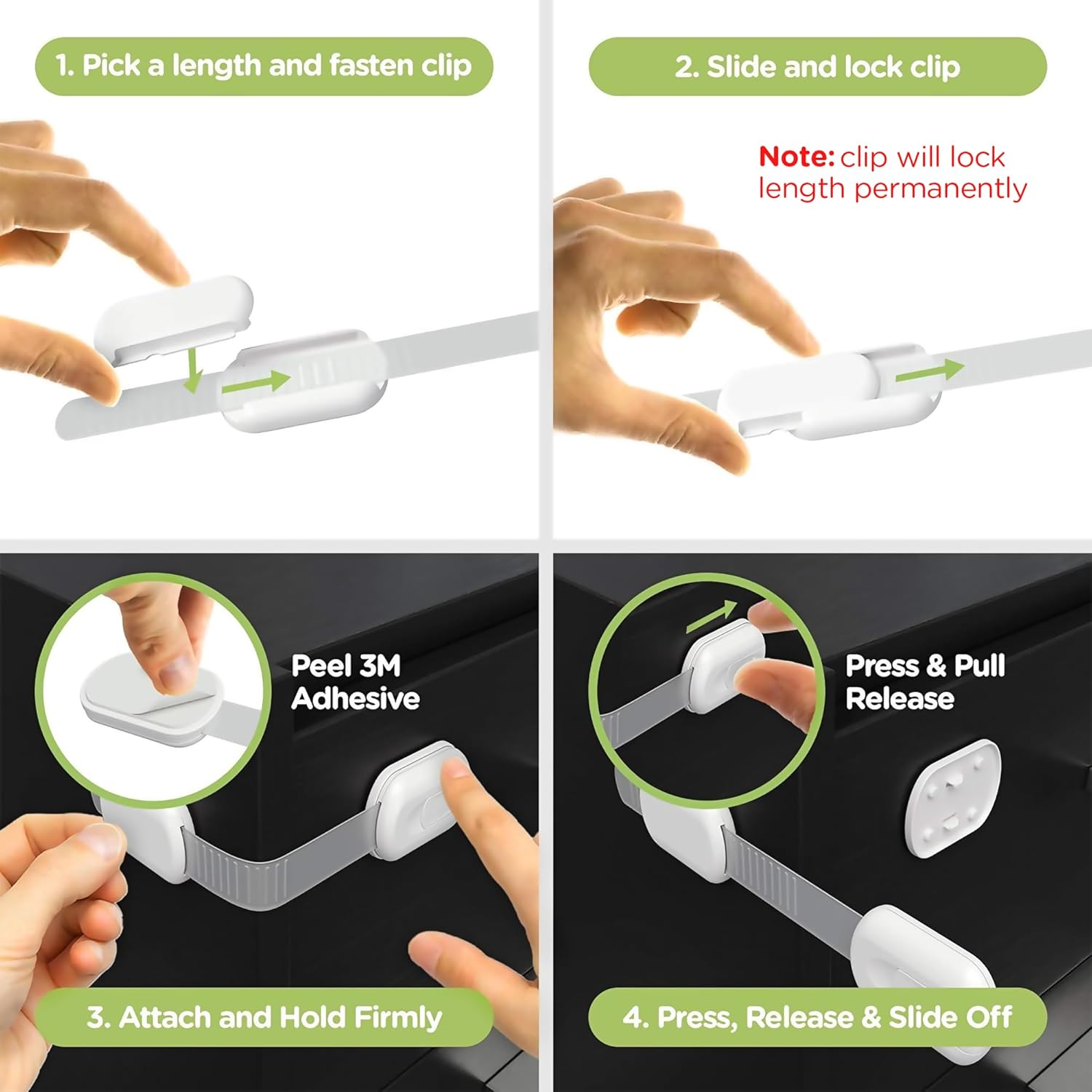 1. Pick a length and fasten clip

2. Slide and lock clip

Note: clip will lock length permanently

Peel 3M Adhesive

3. Attach and Hold Firmly

Press & Pull Release

4. Press, Release & Slide Off