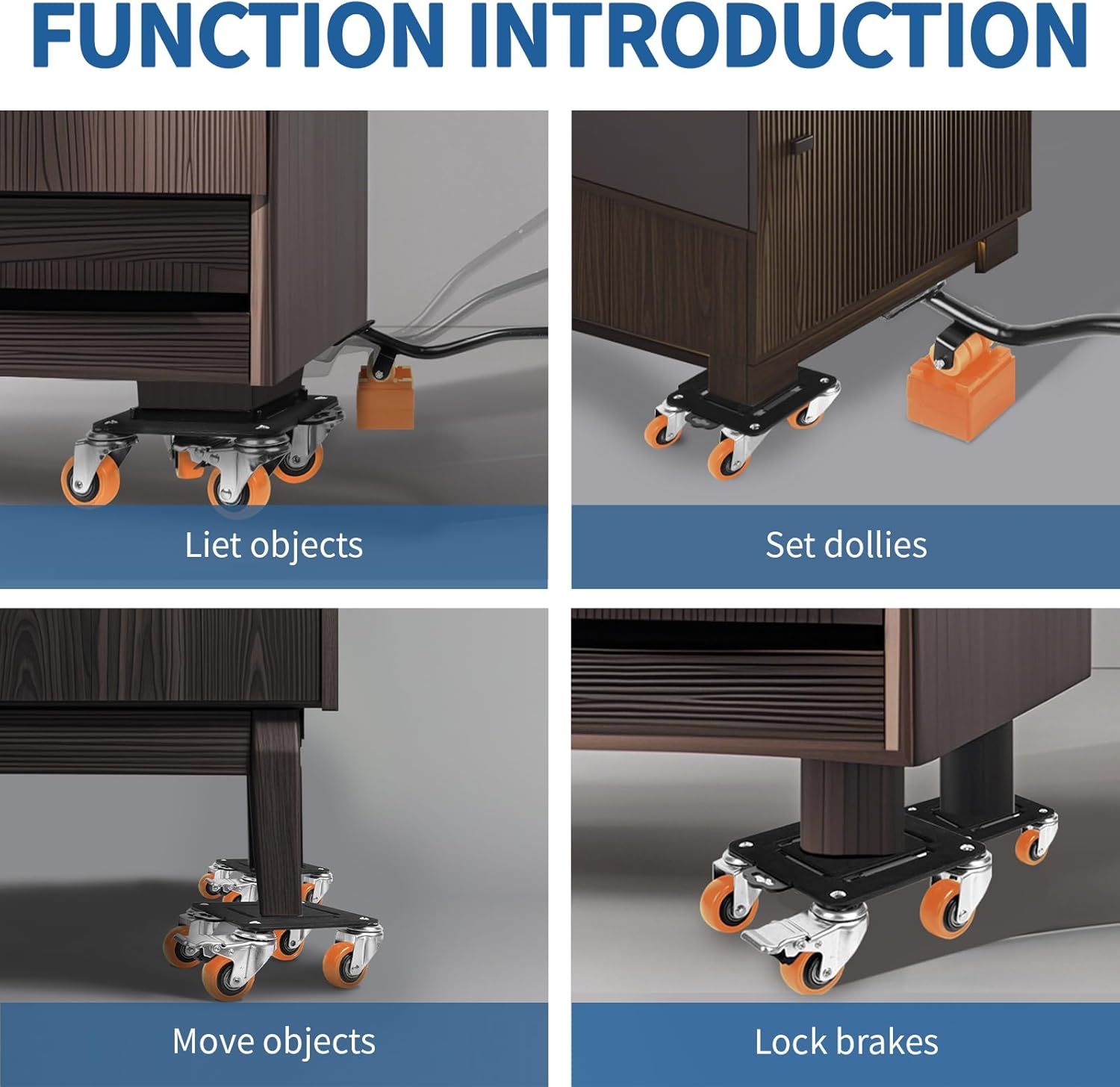 FUNCTION INTRODUCTION

Liet objects

Set dollies

Move objects

Lock brakes