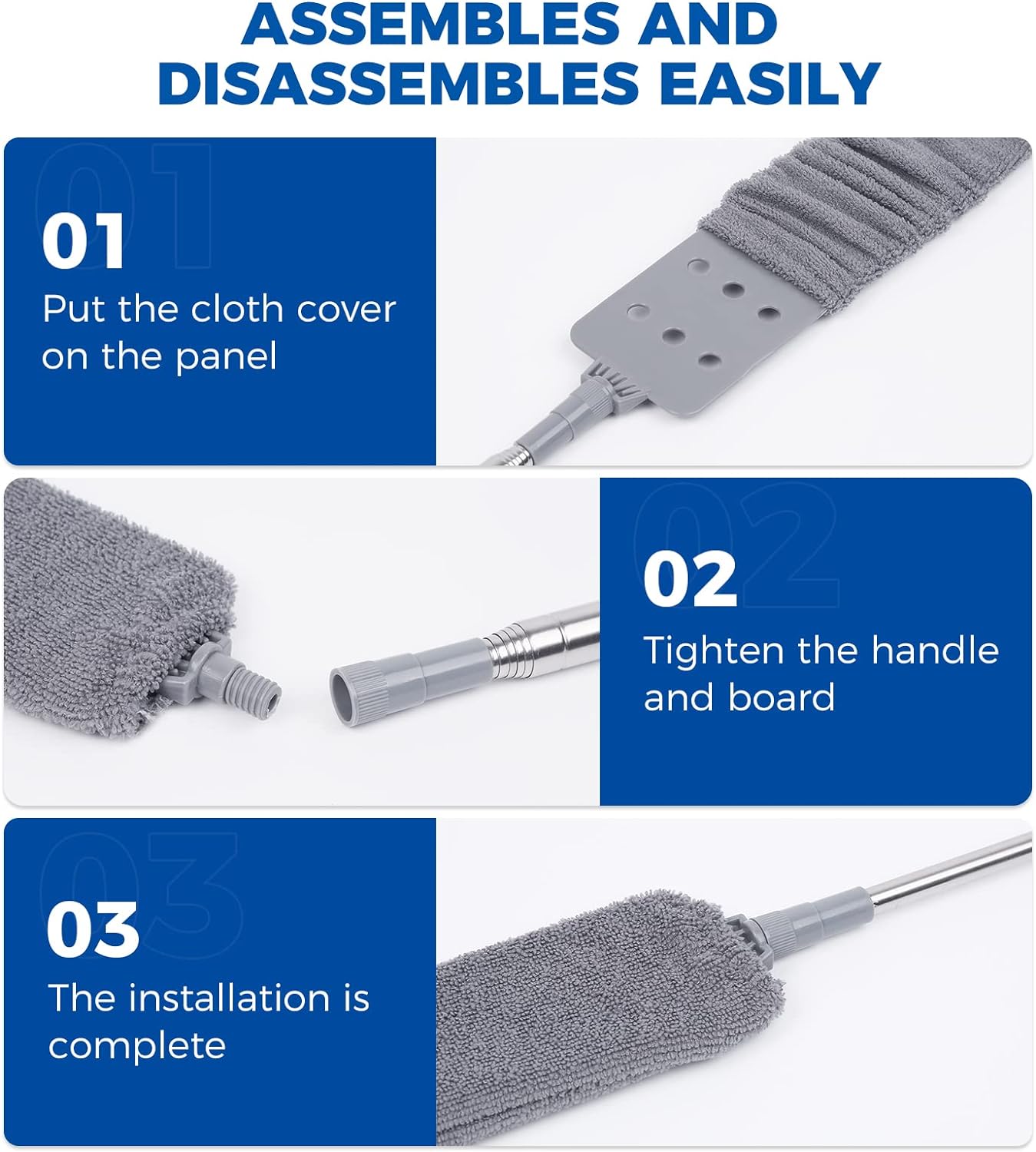 ASSEMBLES AND DISASSEMBLES EASILY

01

Put the cloth cover on the panel

02

Tighten the handle and board

03

The installation is complete