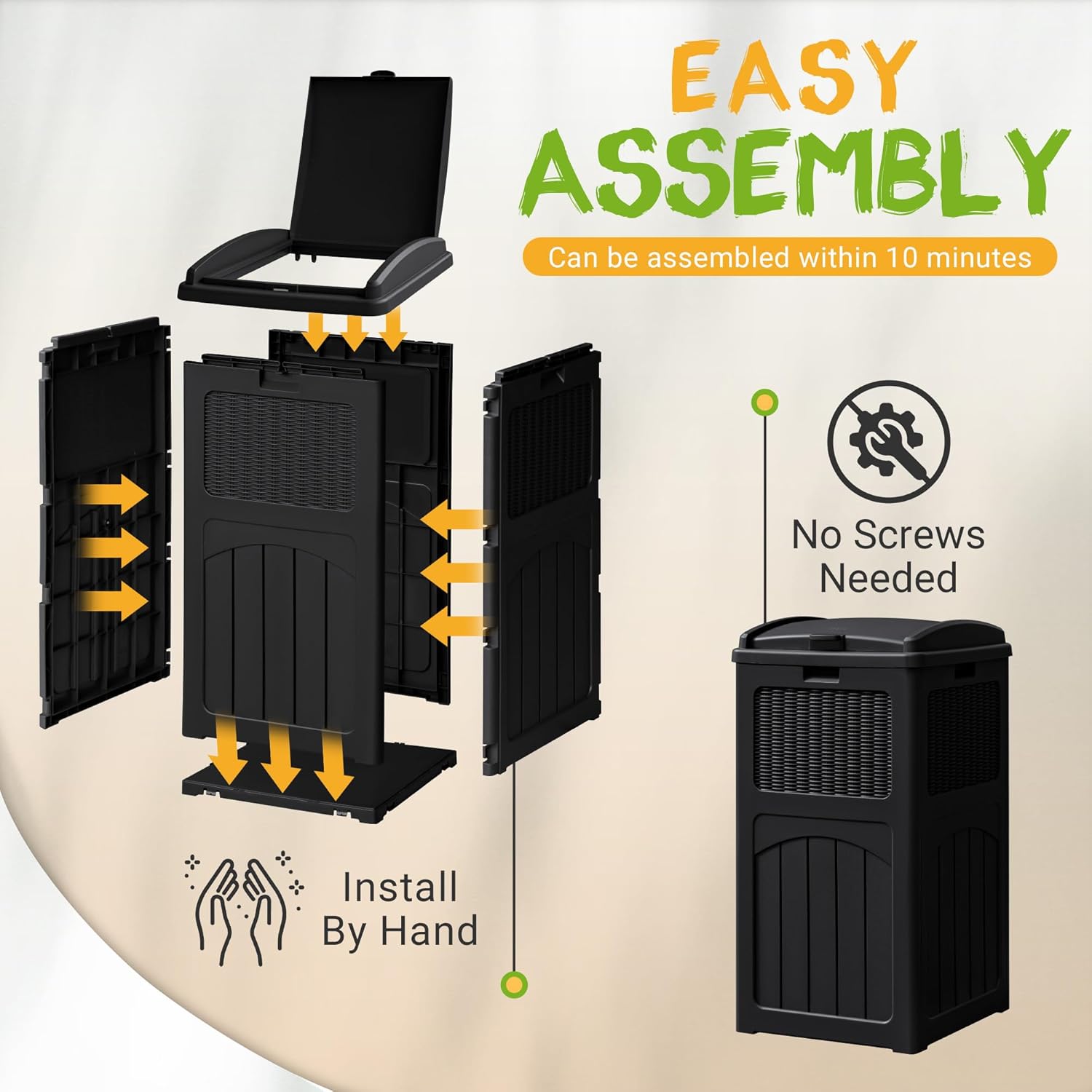 EASY ASSEMBLY

Can be assembled within 10 minutes

No Screws Needed

Install By Hand