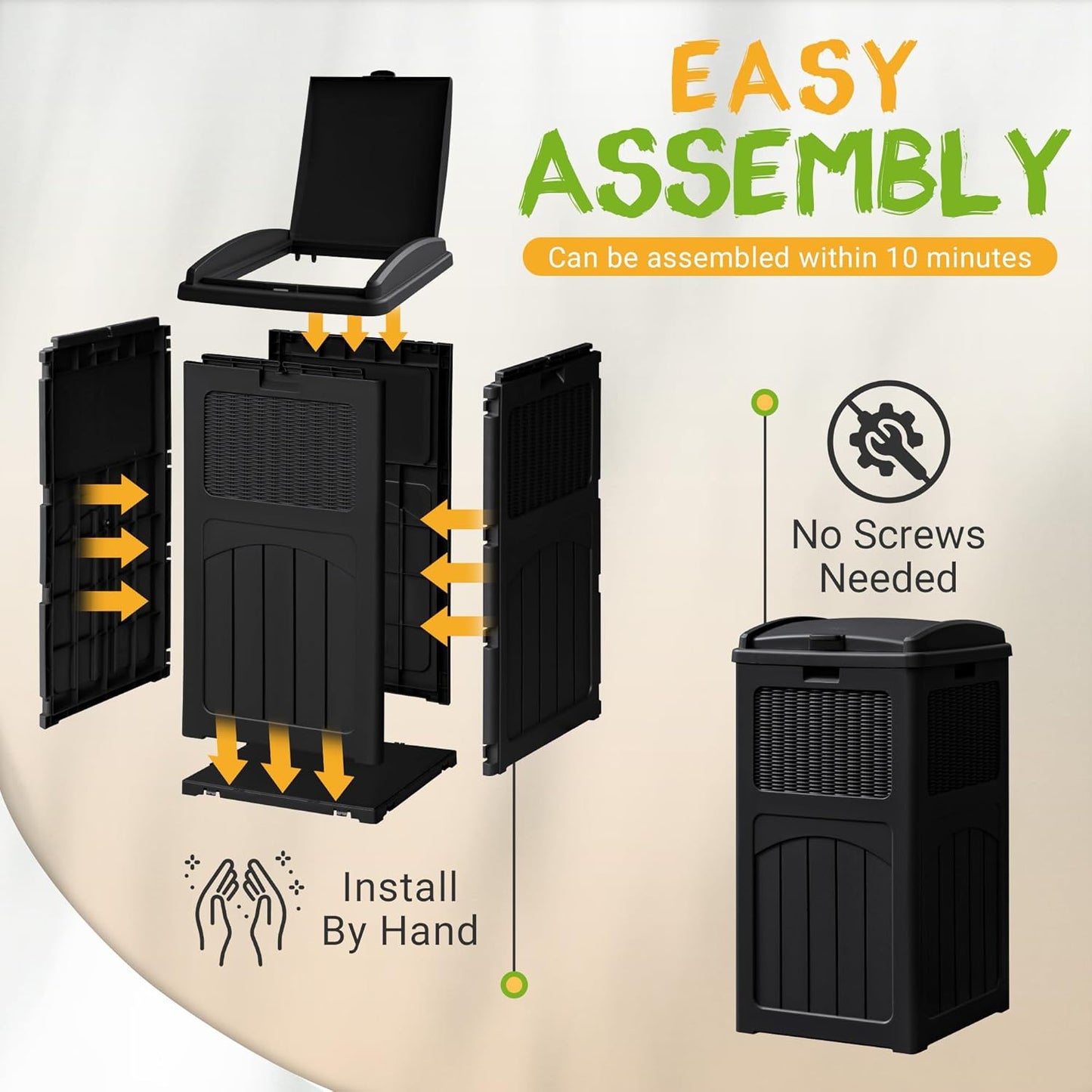 EASY
ASSEMBLY

Can be assembled within 10 minutes

No Screws Needed

Install By Hand