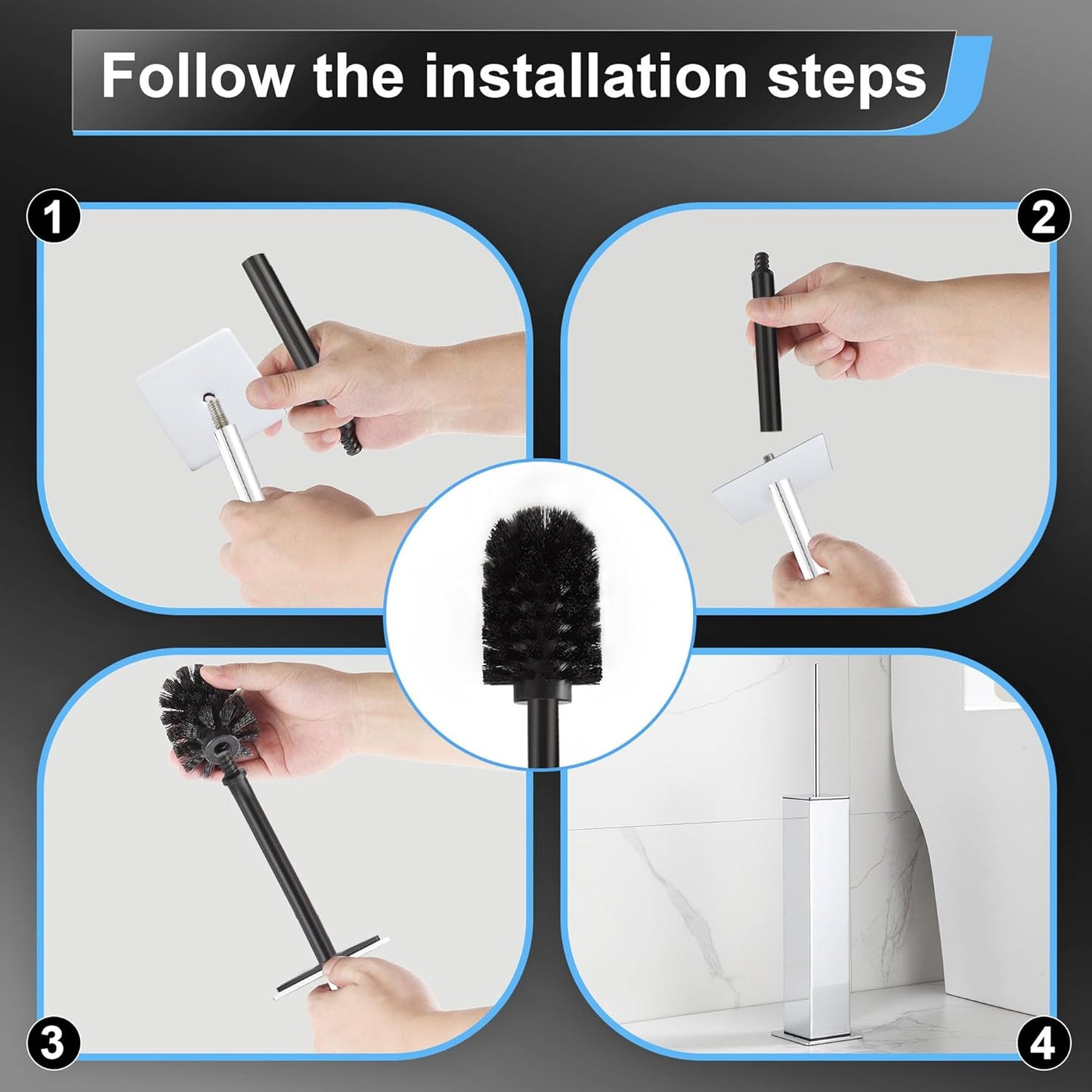 Follow the installation steps

1

2

3

4