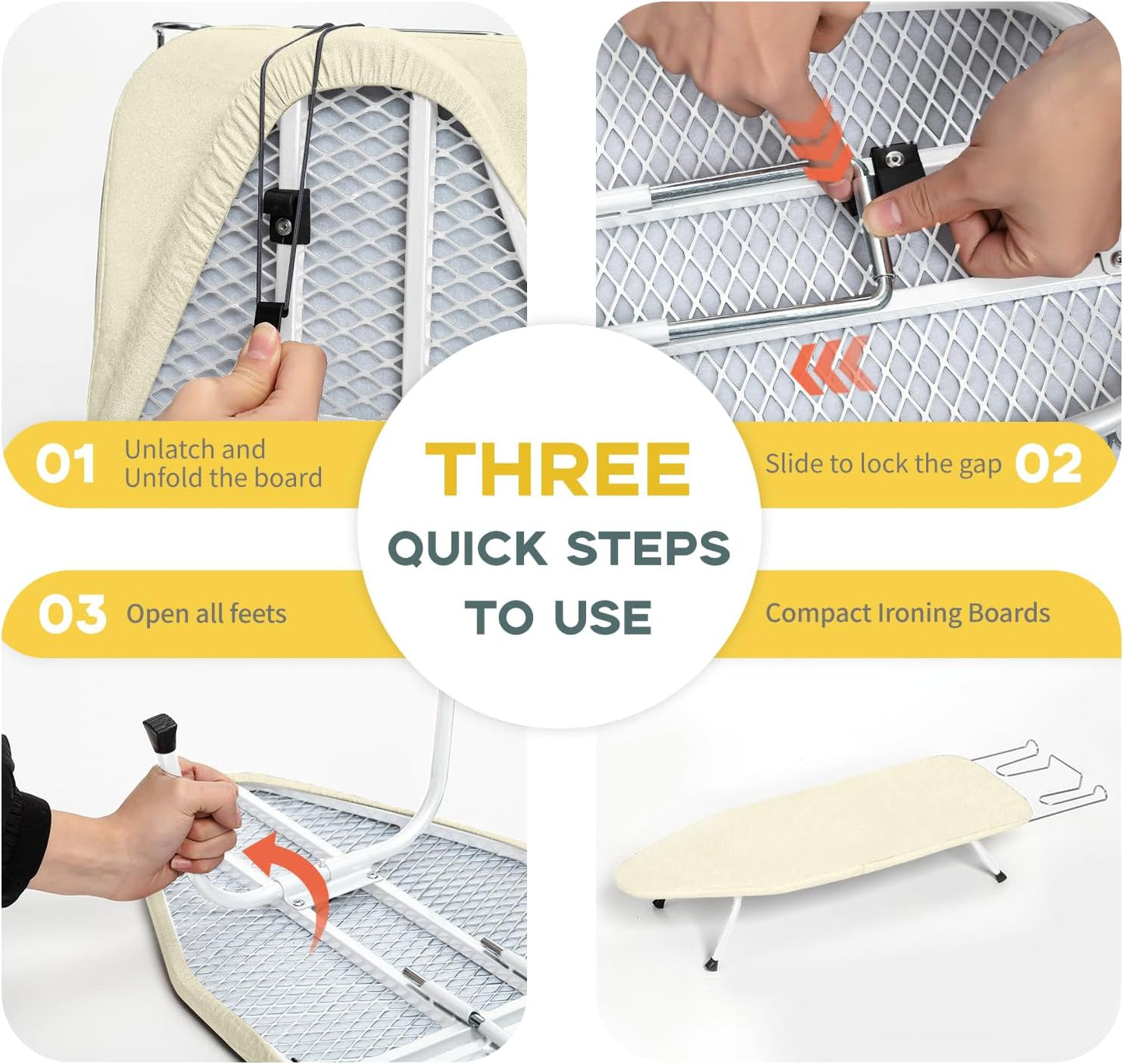 01 Unlatch and Unfold the board

THREE QUICK STEPS TO USE

Slide to lock the gap 02

03 Open all feets

Compact Ironing Boards