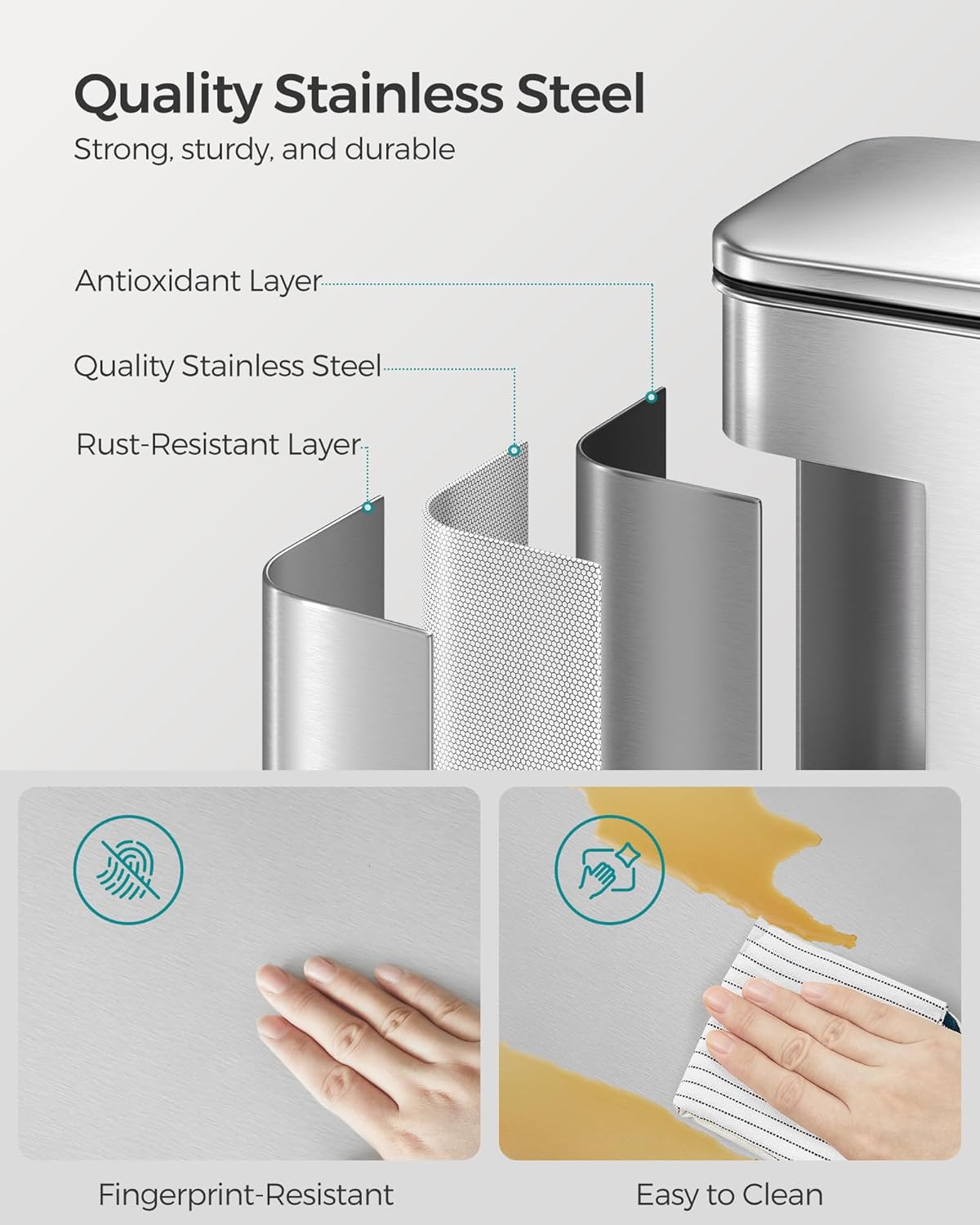 Quality Stainless Steel
Strong, sturdy, and durable

Antioxidant Layer

Quality Stainless Steel

Rust-Resistant Layer

Fingerprint-Resistant

Easy to Clean