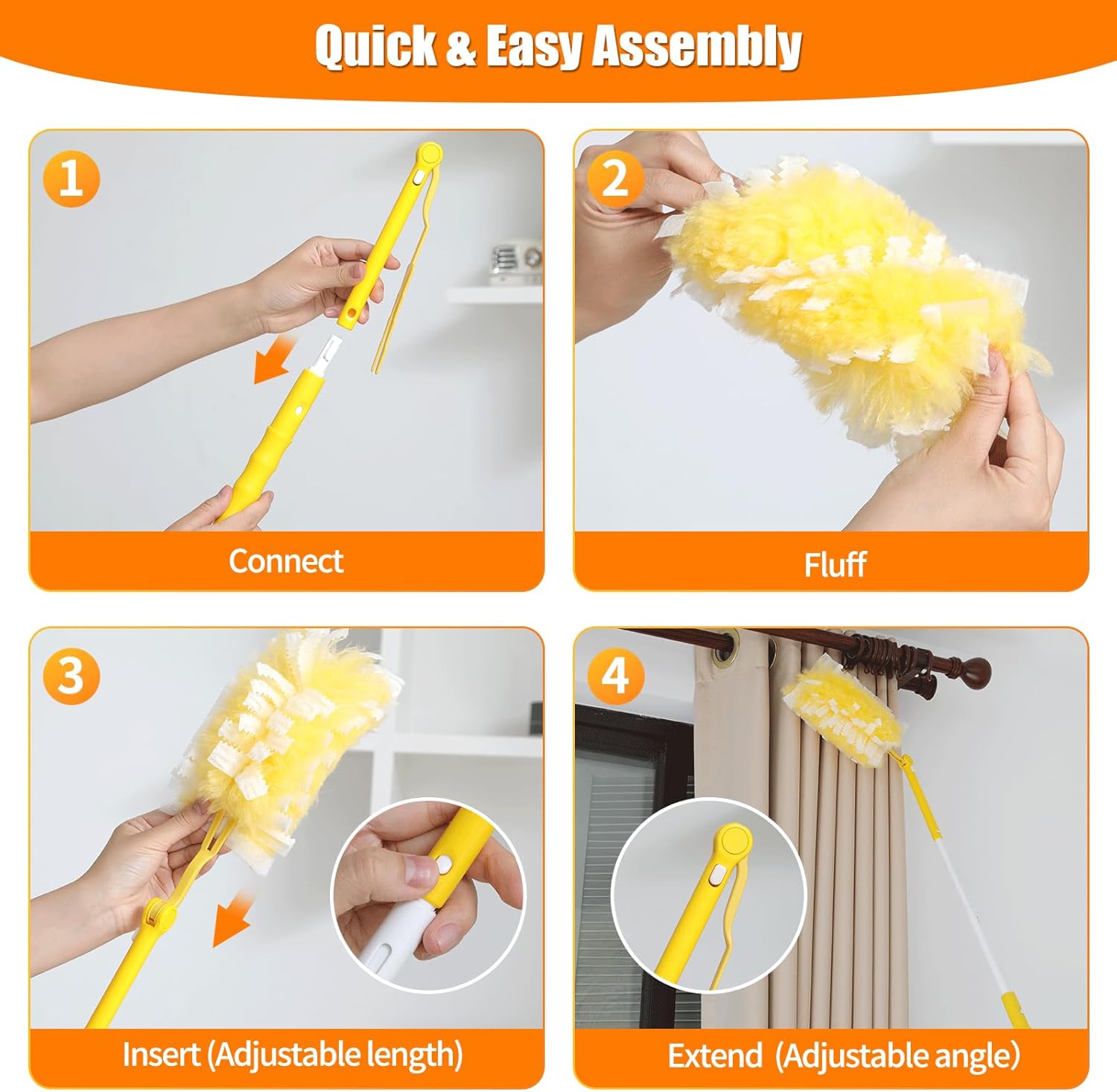 Quick & Easy Assembly

1

Connect

2

Fluff

3

Insert (Adjustable length)

4

Extend (Adjustable angle)