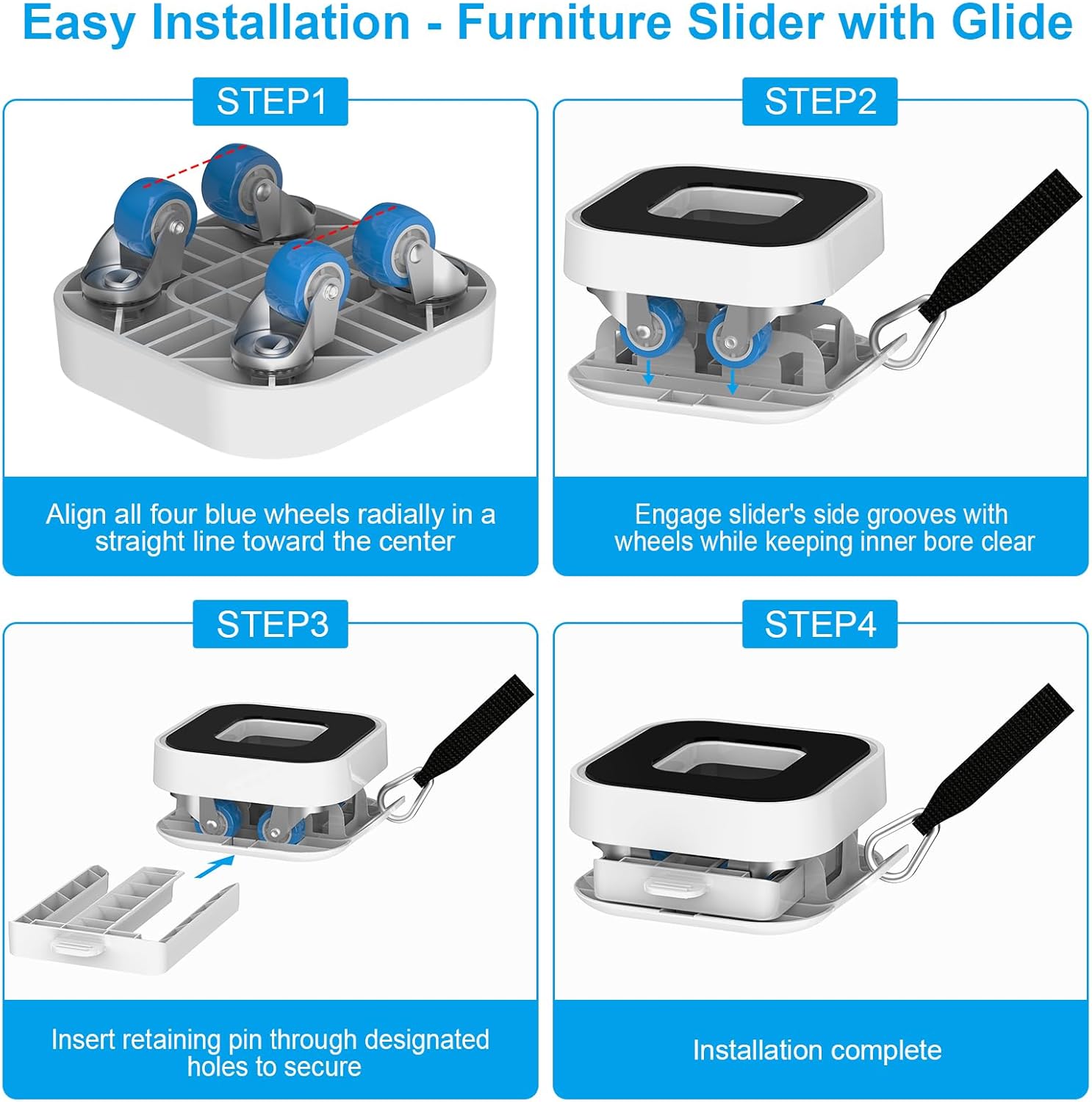 Easy Installation - Furniture Slider with Glide

STEP1

Align all four blue wheels radially in a straight line toward the center

STEP2

Engage slider's side grooves with wheels while keeping inner bore clear

STEP3

Insert retaining pin through designated holes to secure

STEP4

Installation complete