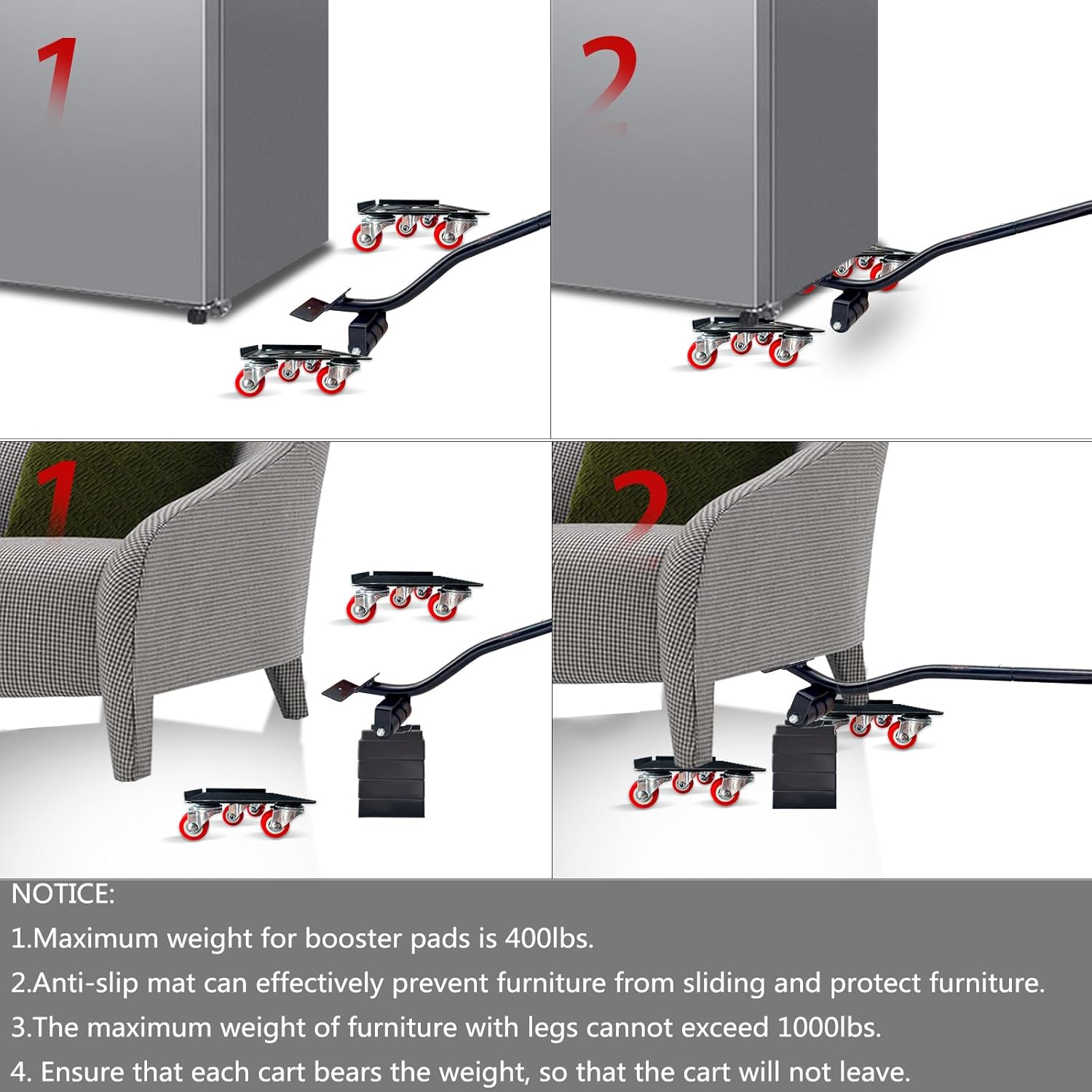 1

2

1

2

NOTICE:

1.Maximum weight for booster pads is 400lbs.

2.Anti-slip mat can effectively prevent furniture from sliding and protect furniture.

3.The maximum weight of furniture with legs cannot exceed 1000lbs.

4. Ensure that each cart bears the weight, so that the cart will not leave.