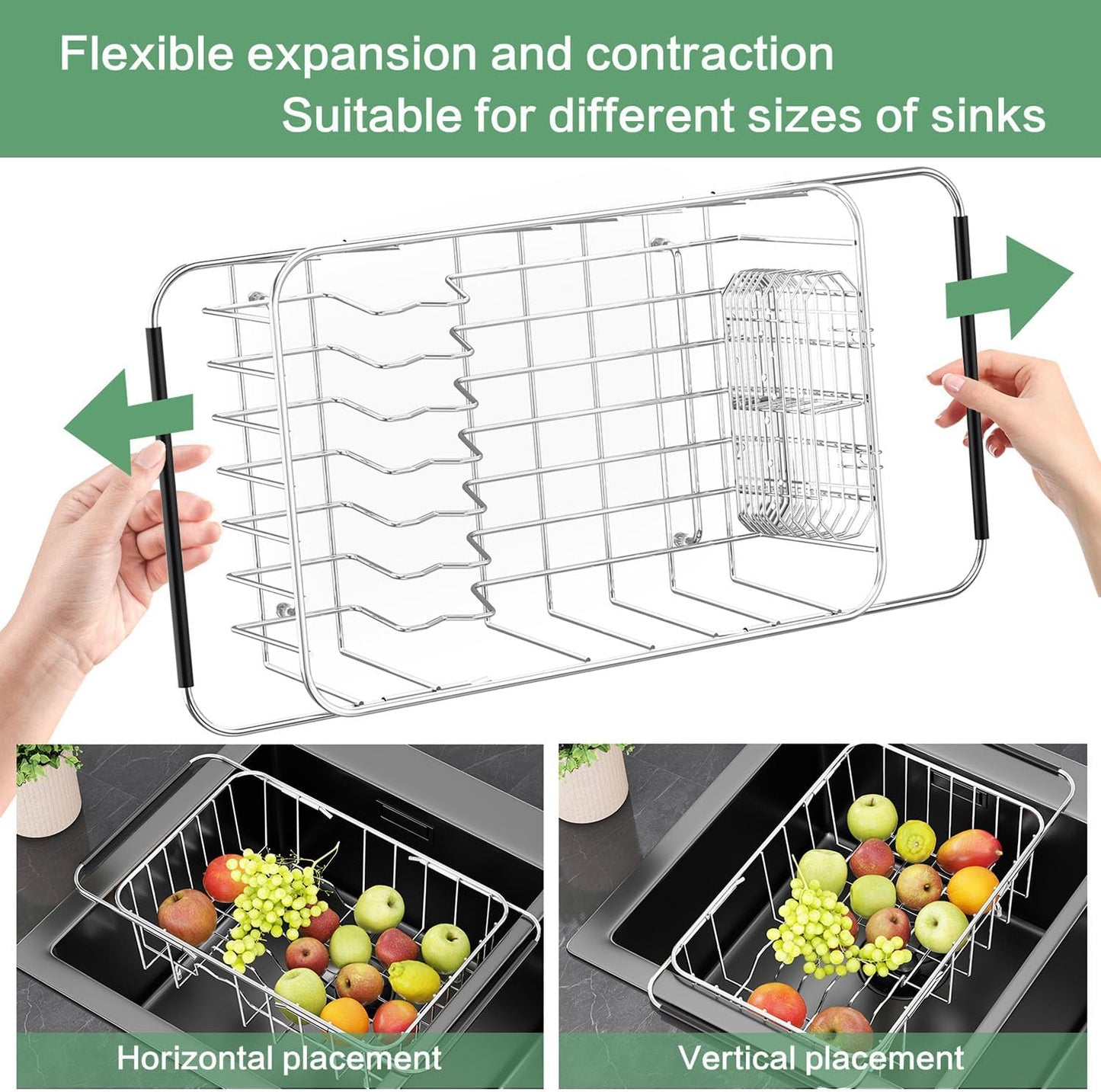 Flexible expansion and contraction
Suitable for different sizes of sinks

Horizontal placement

Vertical placement