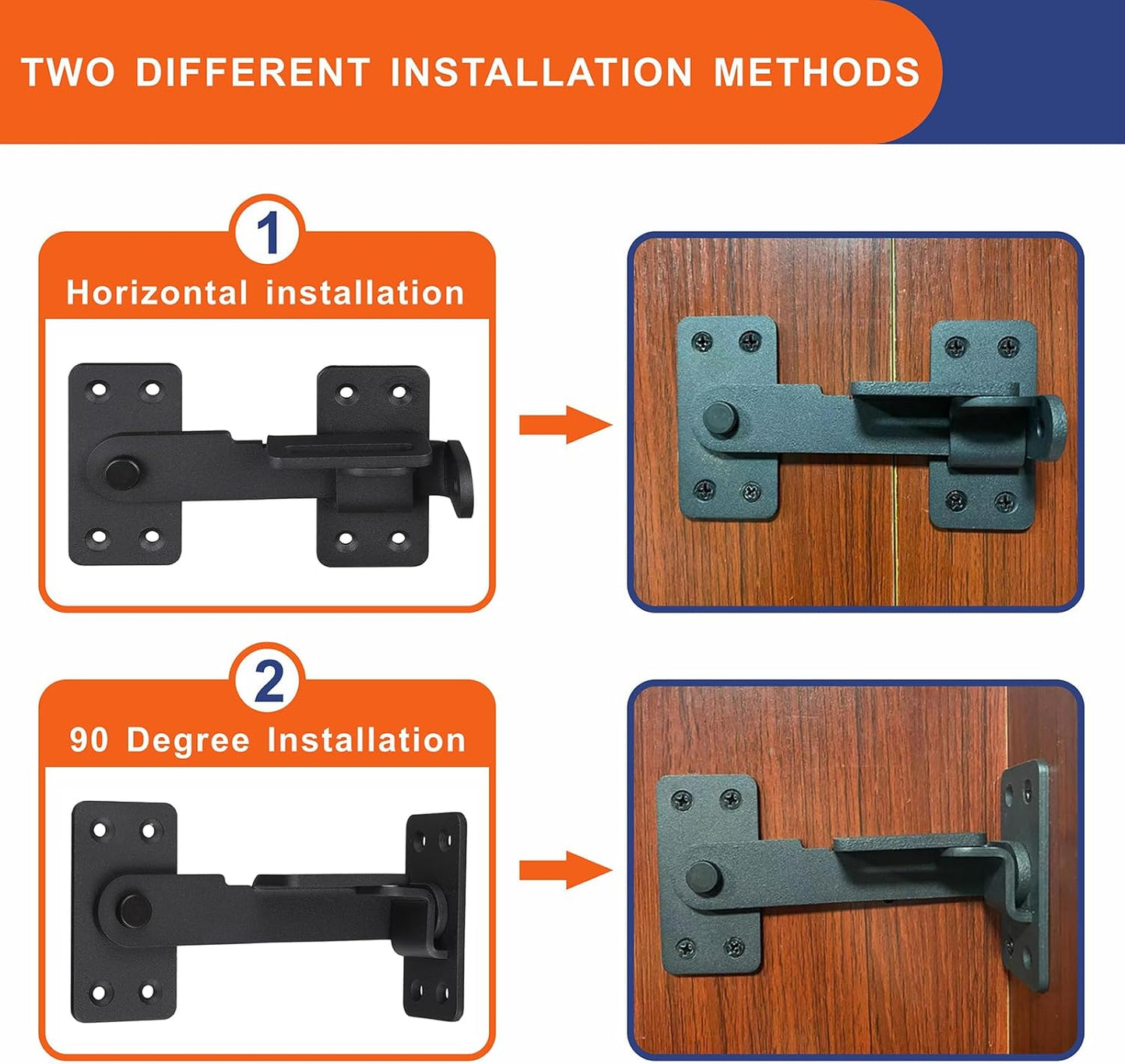 TWO DIFFERENT INSTALLATION METHODS

1

Horizontal installation

2

90 Degree Installation