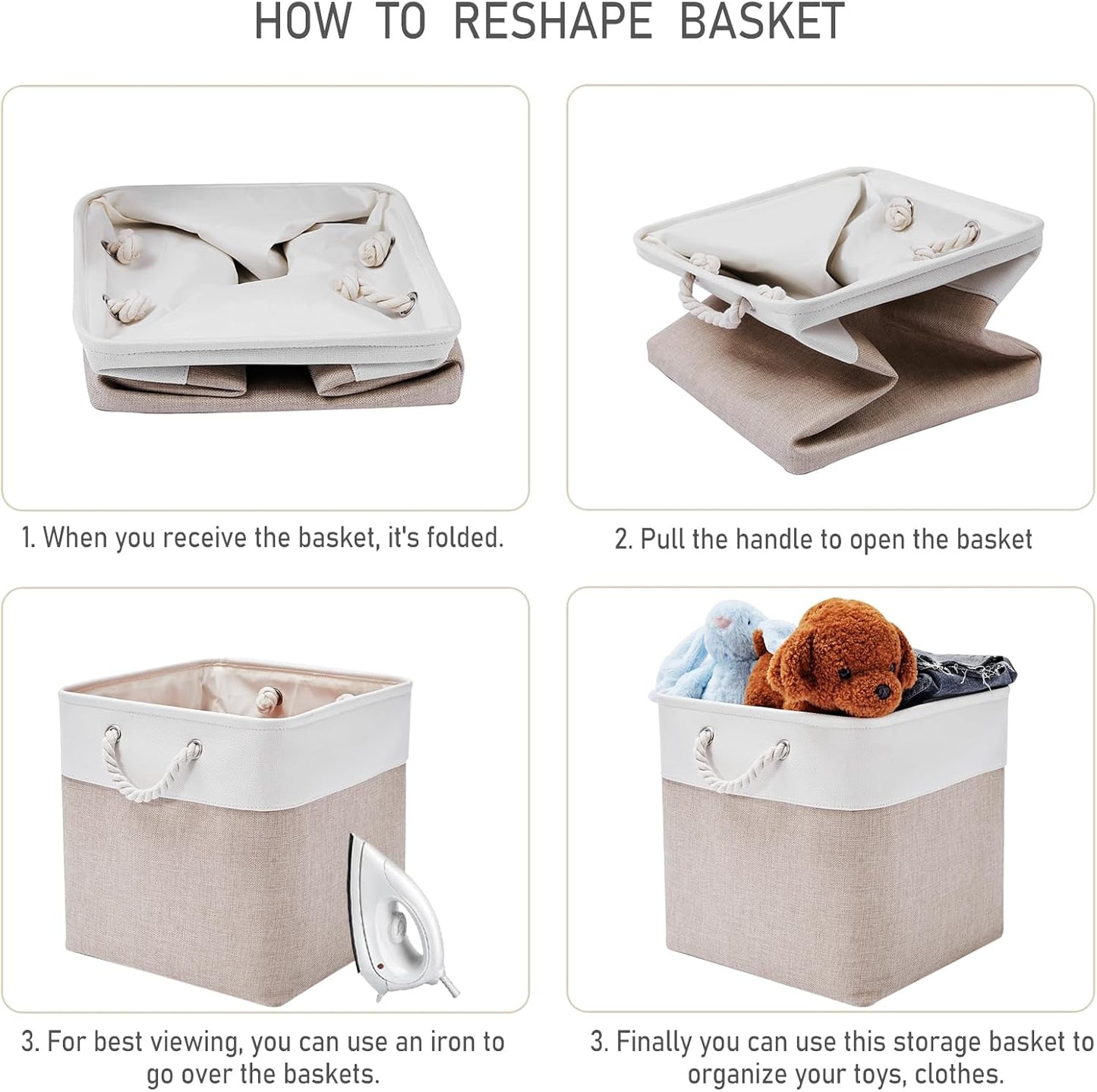 HOW TO RESHAPE BASKET

1. When you receive the basket, it's folded.

2. Pull the handle to open the basket

3. For best viewing, you can use an iron to go over the baskets.

3. Finally you can use this storage basket to organize your toys, clothes.