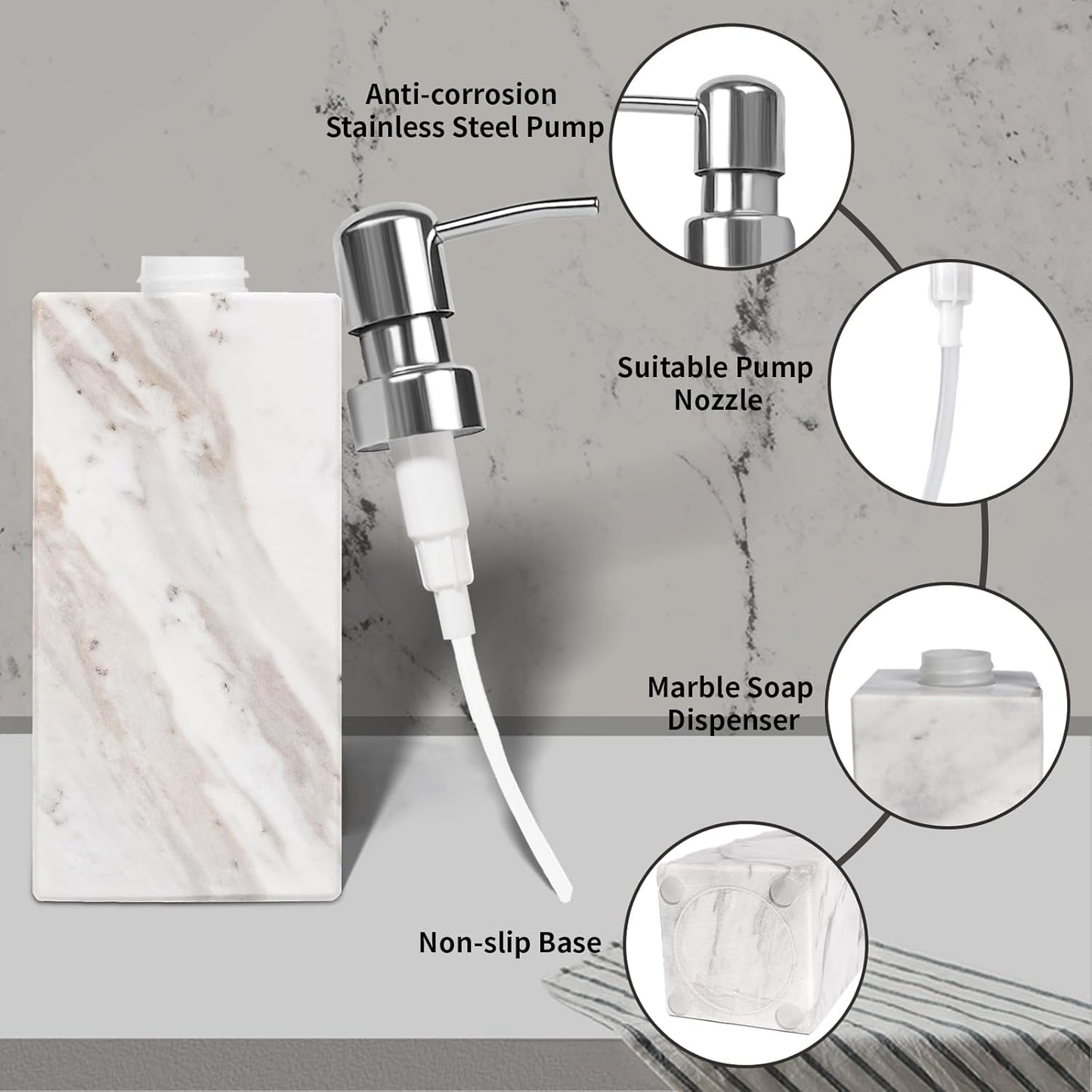 Anti-corrosion
Stainless Steel Pump

Suitable Pump
Nozzle

Marble Soap
Dispenser

Non-slip Base