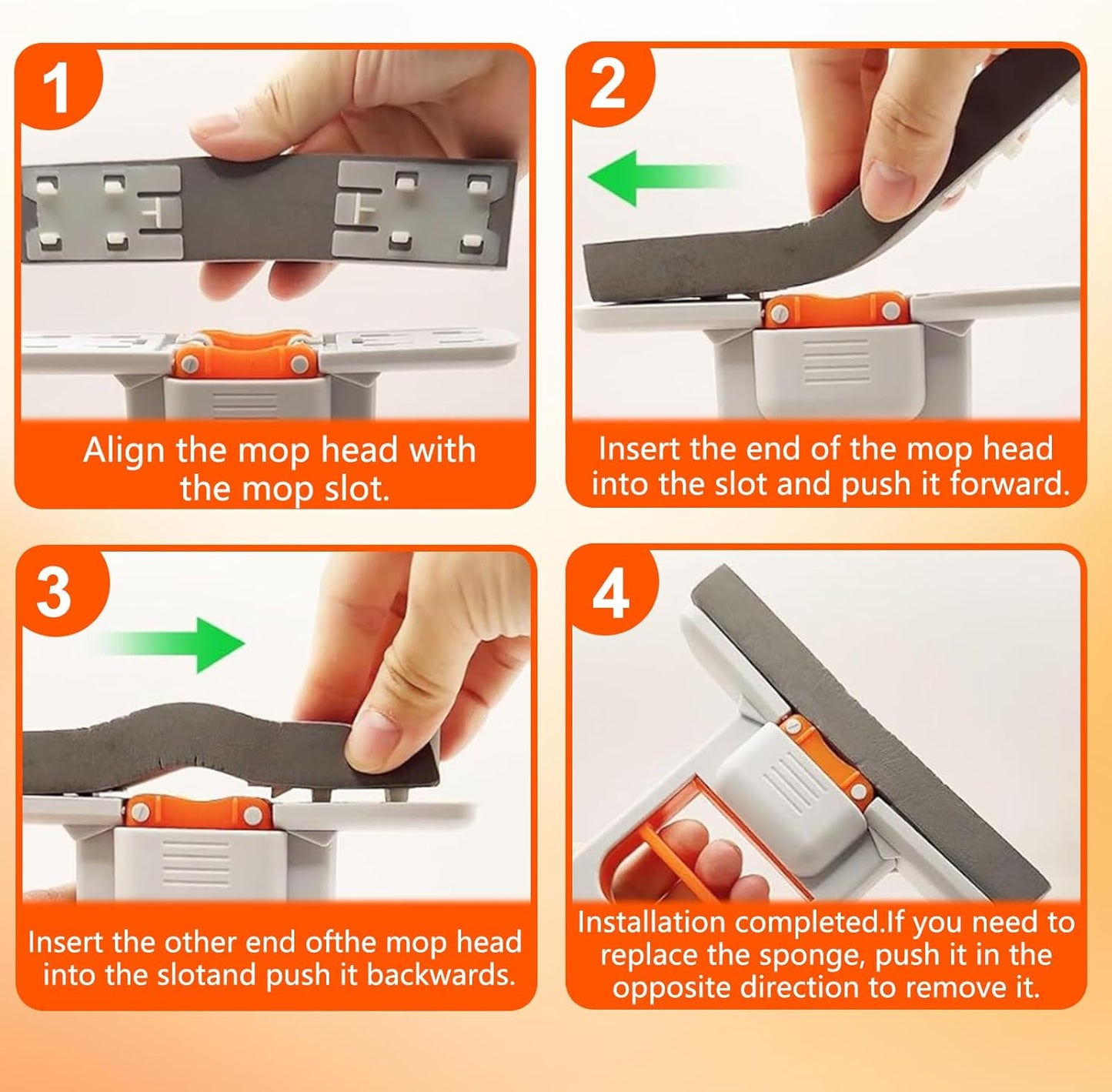 1

Align the mop head with the mop slot.

2

Insert the end of the mop head into the slot and push it forward.

3

Insert the other end ofthe mop head into the slotand push it backwards.

4

Installation completed.If you need to replace the sponge, push it in the opposite direction to remove it.