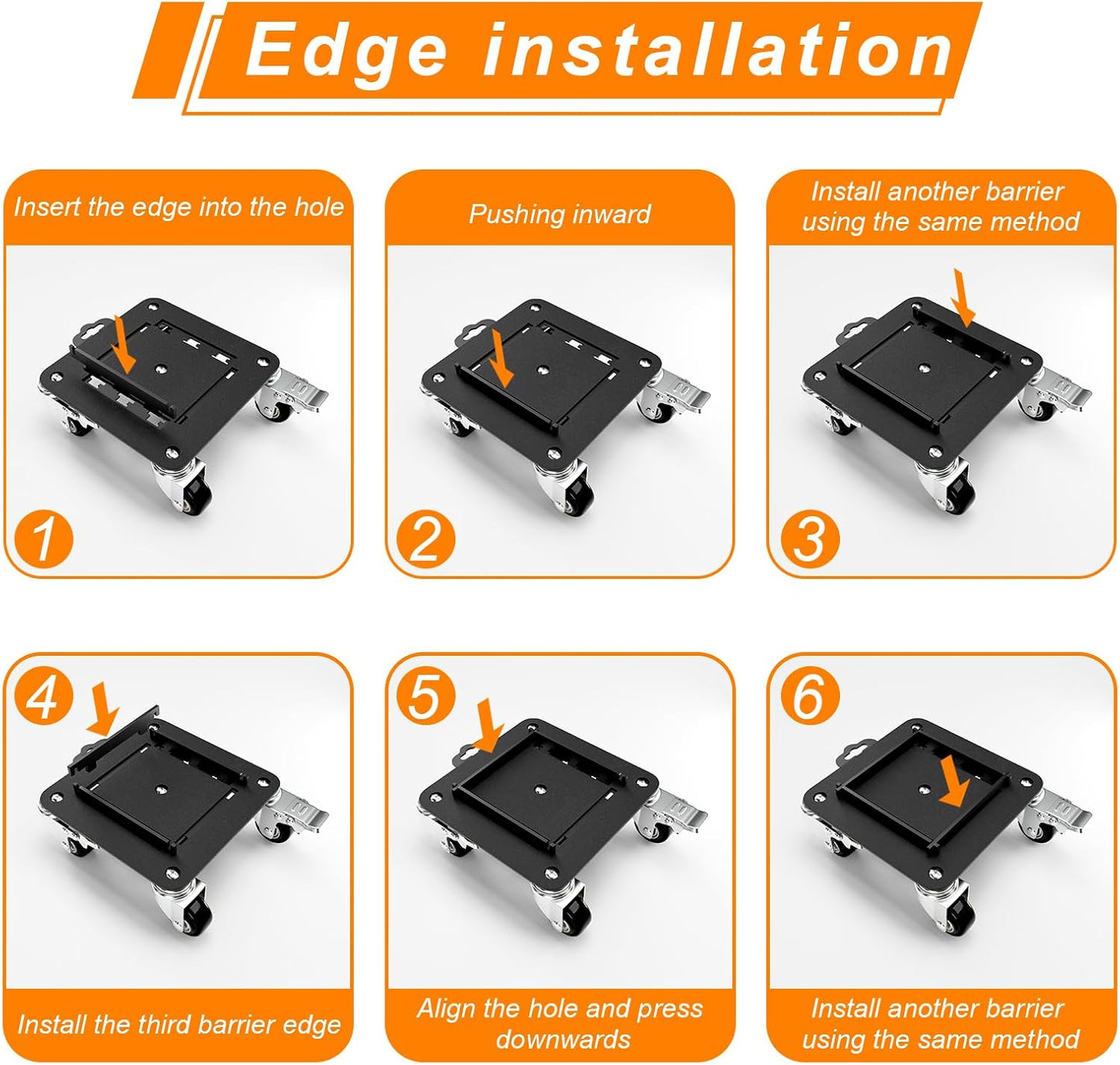 Edge installation

Insert the edge into the hole

1

Pushing inward

2

Install another barrier using the same method

3

4

Install the third barrier edge

5

Align the hole and press downwards

6

Install another barrier using the same method