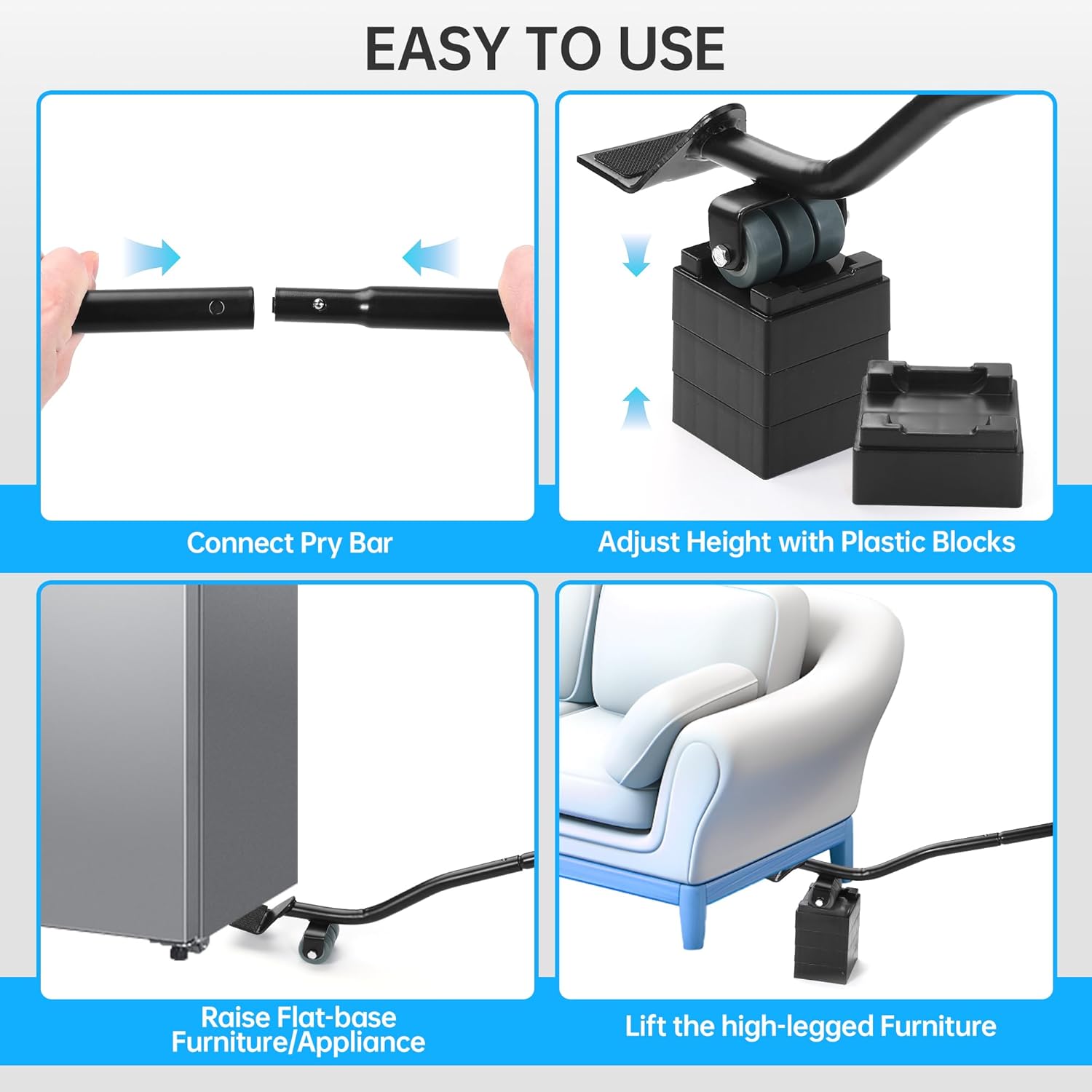 EASY TO USE

Connect Pry Bar

Adjust Height with Plastic Blocks

Raise Flat-base Furniture/Appliance

Lift the high-legged Furniture