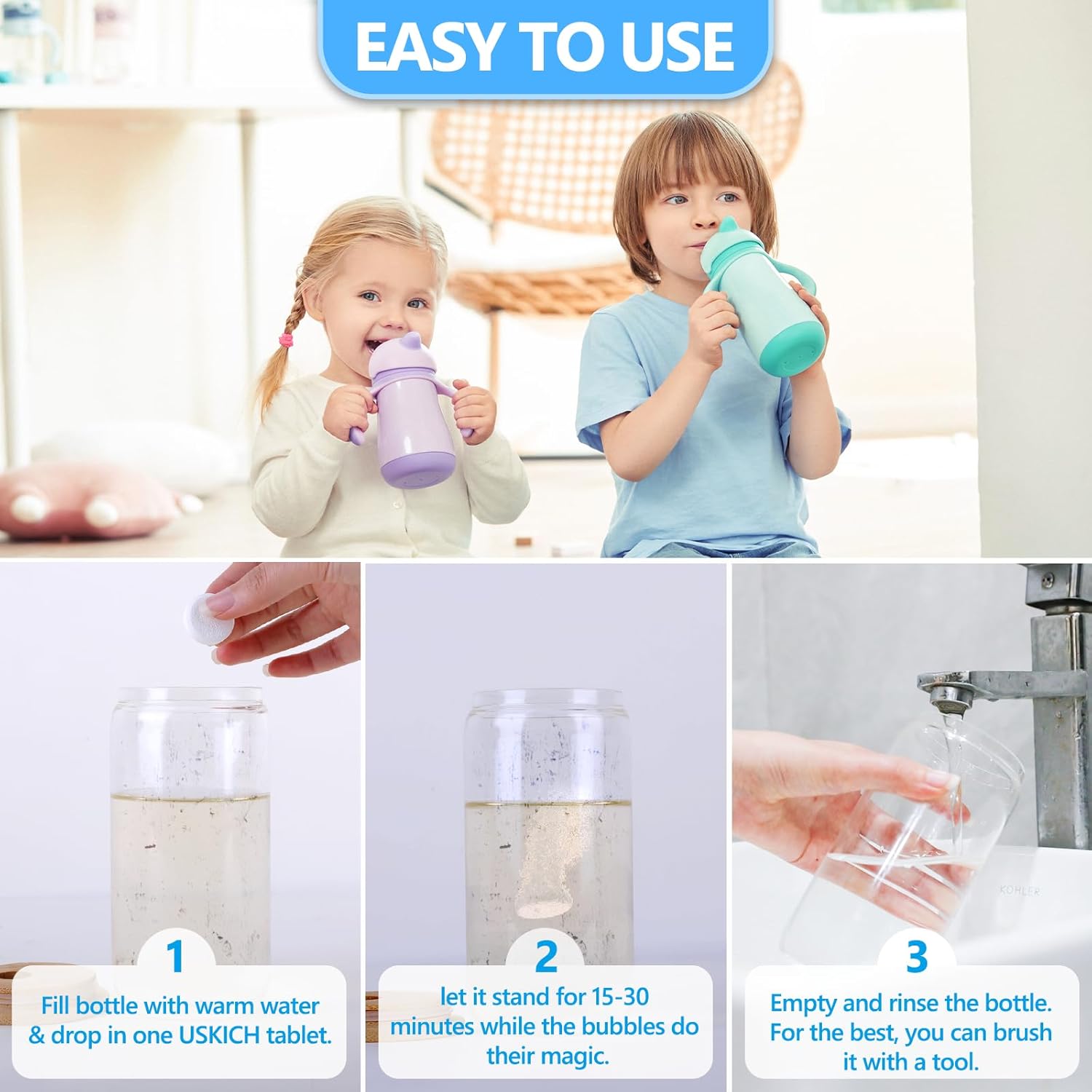 EASY TO USE

1
Fill bottle with warm water & drop in one USKICH tablet.

2
let it stand for 15-30 minutes while the bubbles do their magic.

KOHLER

3
Empty and rinse the bottle. For the best, you can brush it with a tool.