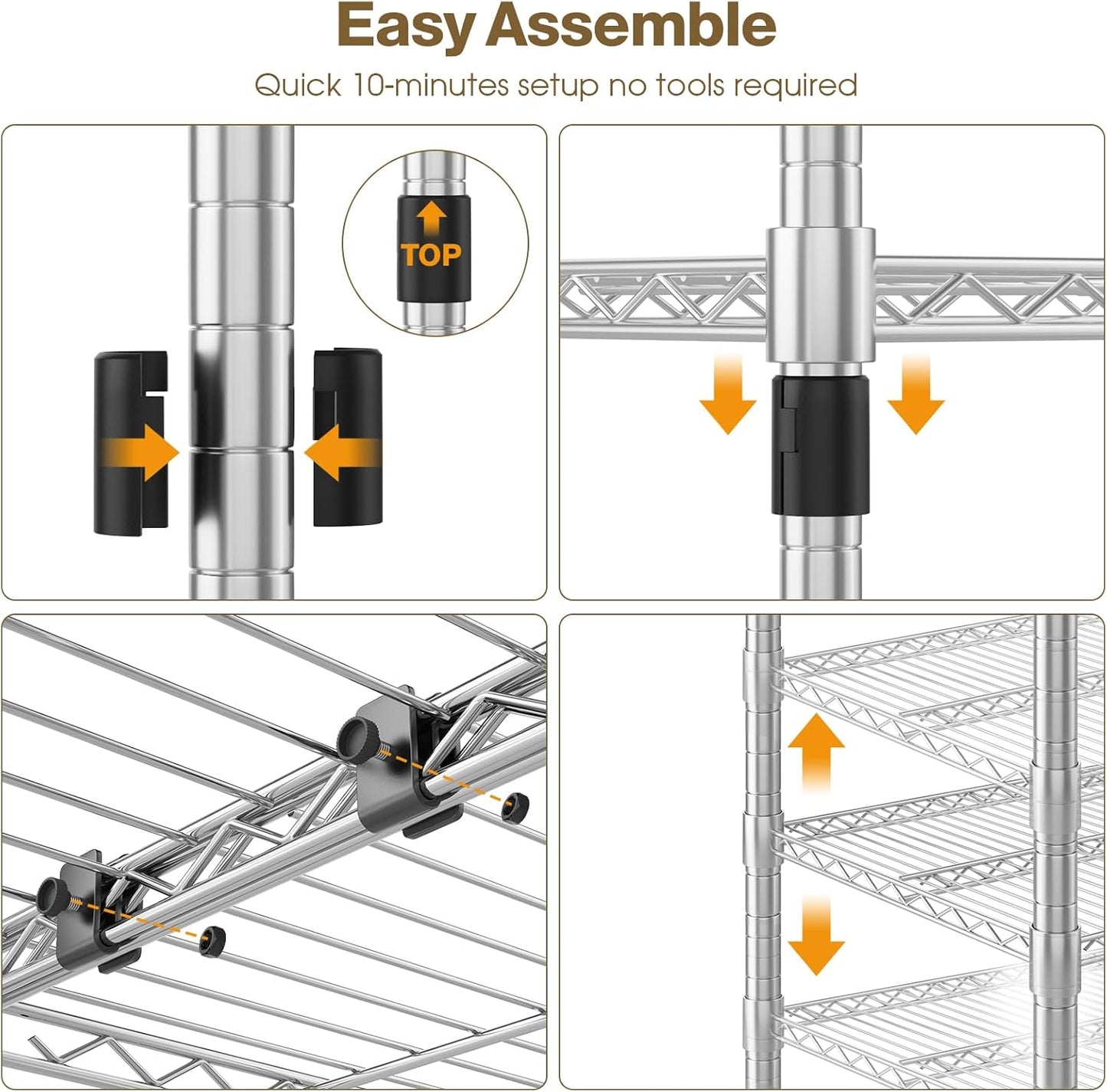 Easy Assemble
Quick 10-minutes setup no tools required

TOP