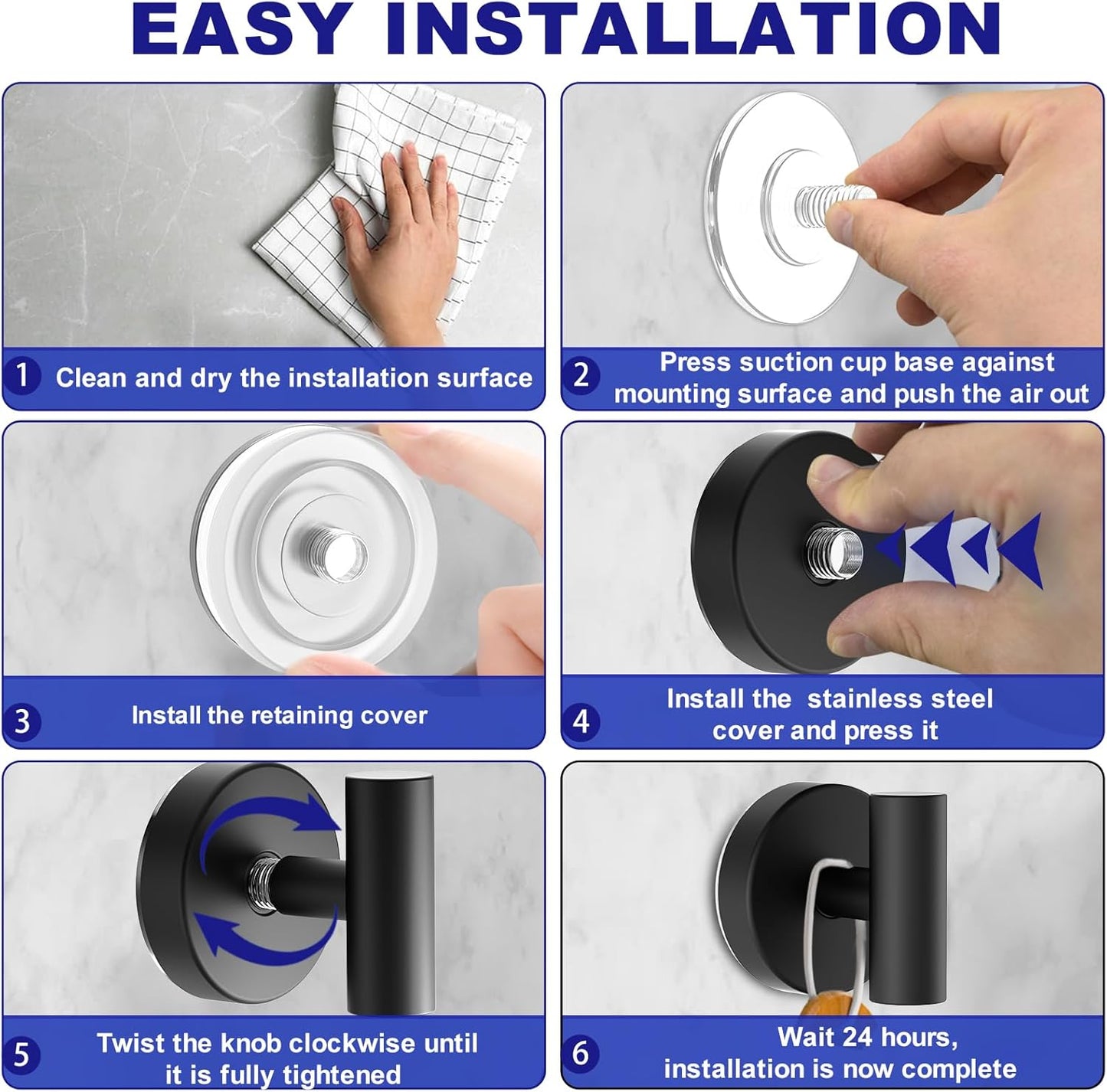 EASY INSTALLATION

1 Clean and dry the installation surface

2 Press suction cup base against mounting surface and push the air out

3 Install the retaining cover

4 Install the  stainless steel cover and press it

5 Twist the knob clockwise until it is fully tightened

6 Wait 24 hours, installation is now complete