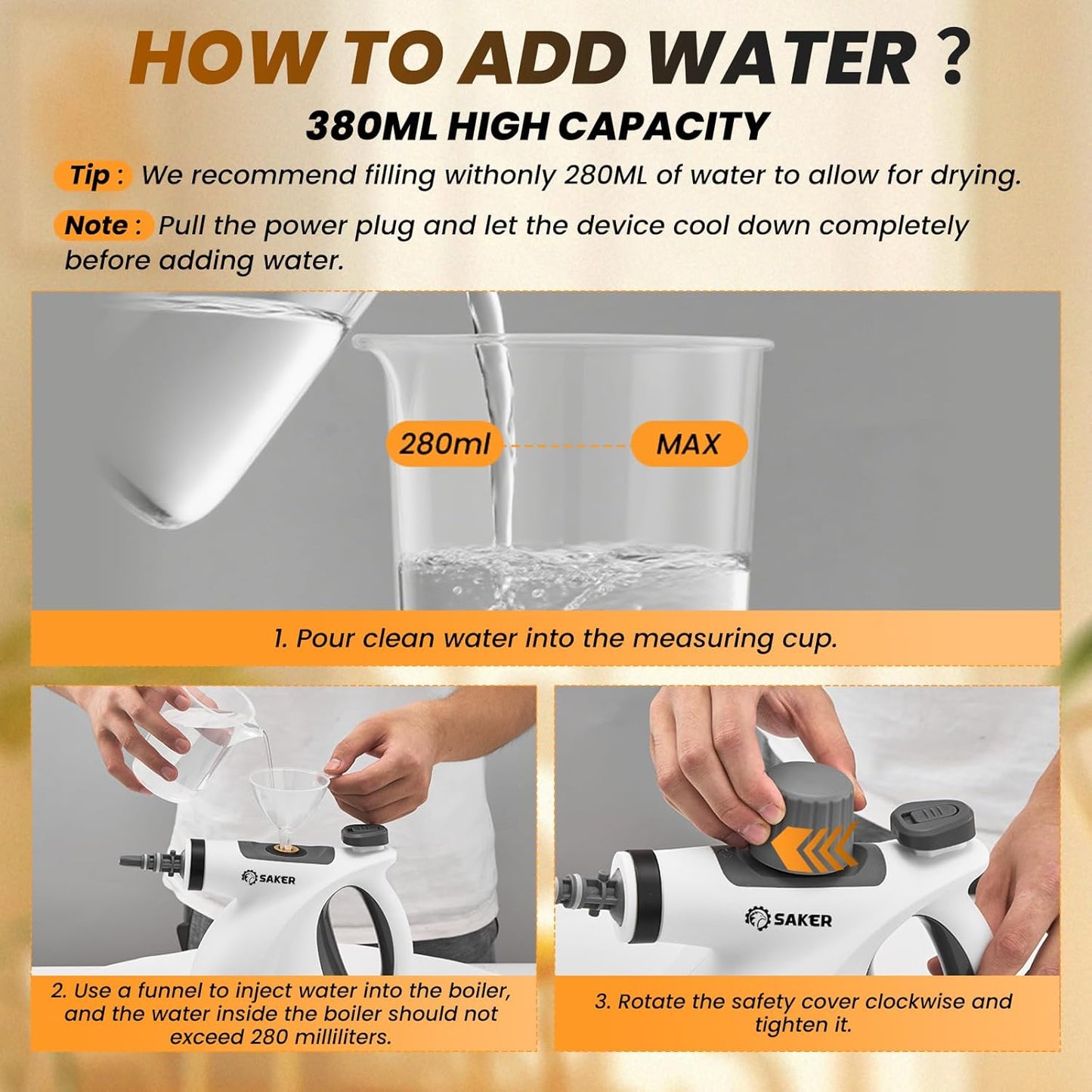 HOW TO ADD WATER ?

380ML HIGH CAPACITY

Tip : We recommend filling withonly 280ML of water to allow for drying.

Note : Pull the power plug and let the device cool down completely before adding water.

280ml

MAX

1. Pour clean water into the measuring cup.

SAKER

2. Use a funnel to inject water into the boiler, and the water inside the boiler should not exceed 280 milliliters.

SAKER

3. Rotate the safety cover clockwise and tighten it.