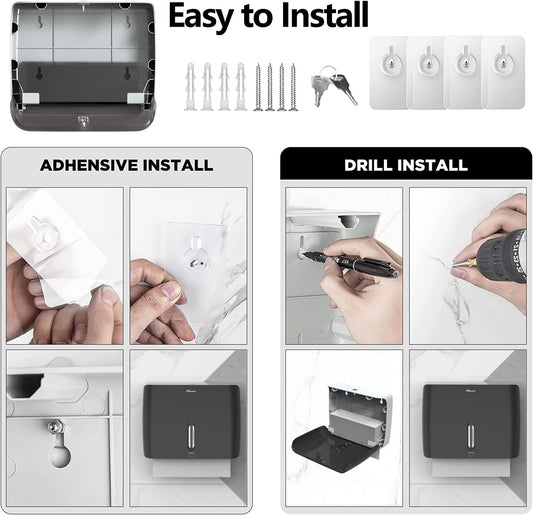 Easy to Install

ADHESIVE INSTALL

DRILL INSTALL