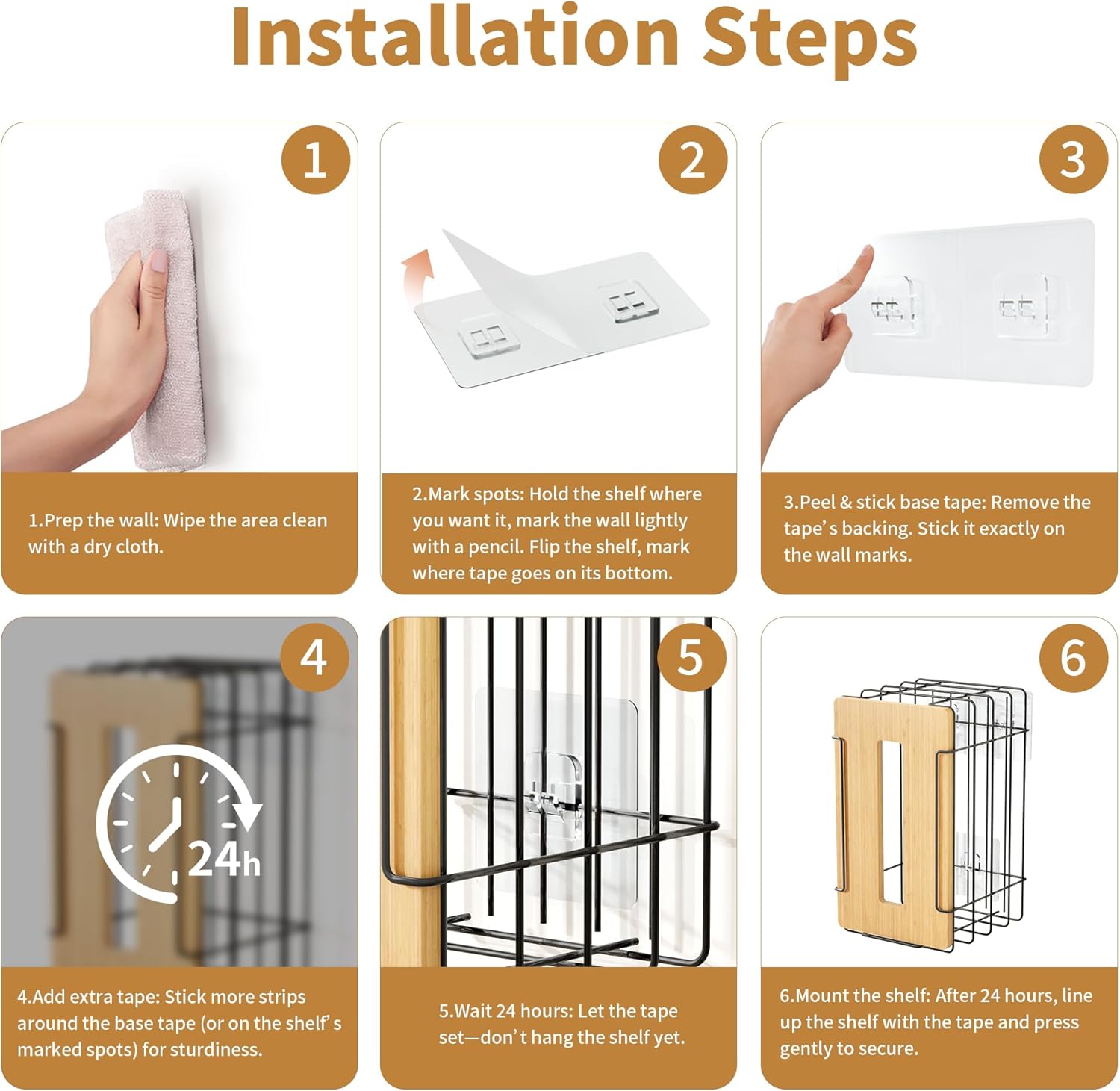 Installation Steps

1

1.Prep the wall: Wipe the area clean with a dry cloth.

2

2.Mark spots: Hold the shelf where you want it, mark the wall lightly with a pencil. Flip the shelf, mark where tape goes on its bottom.

3

3.Peel & stick base tape: Remove the tape's backing. Stick it exactly on the wall marks.

4

24h

4.Add extra tape: Stick more strips around the base tape (or on the shelf's marked spots) for sturdiness.

5

5.Wait 24 hours: Let the tape set—don't hang the shelf yet.

6

6.Mount the shelf: After 24 hours, line up the shelf with the tape and press gently to secure.