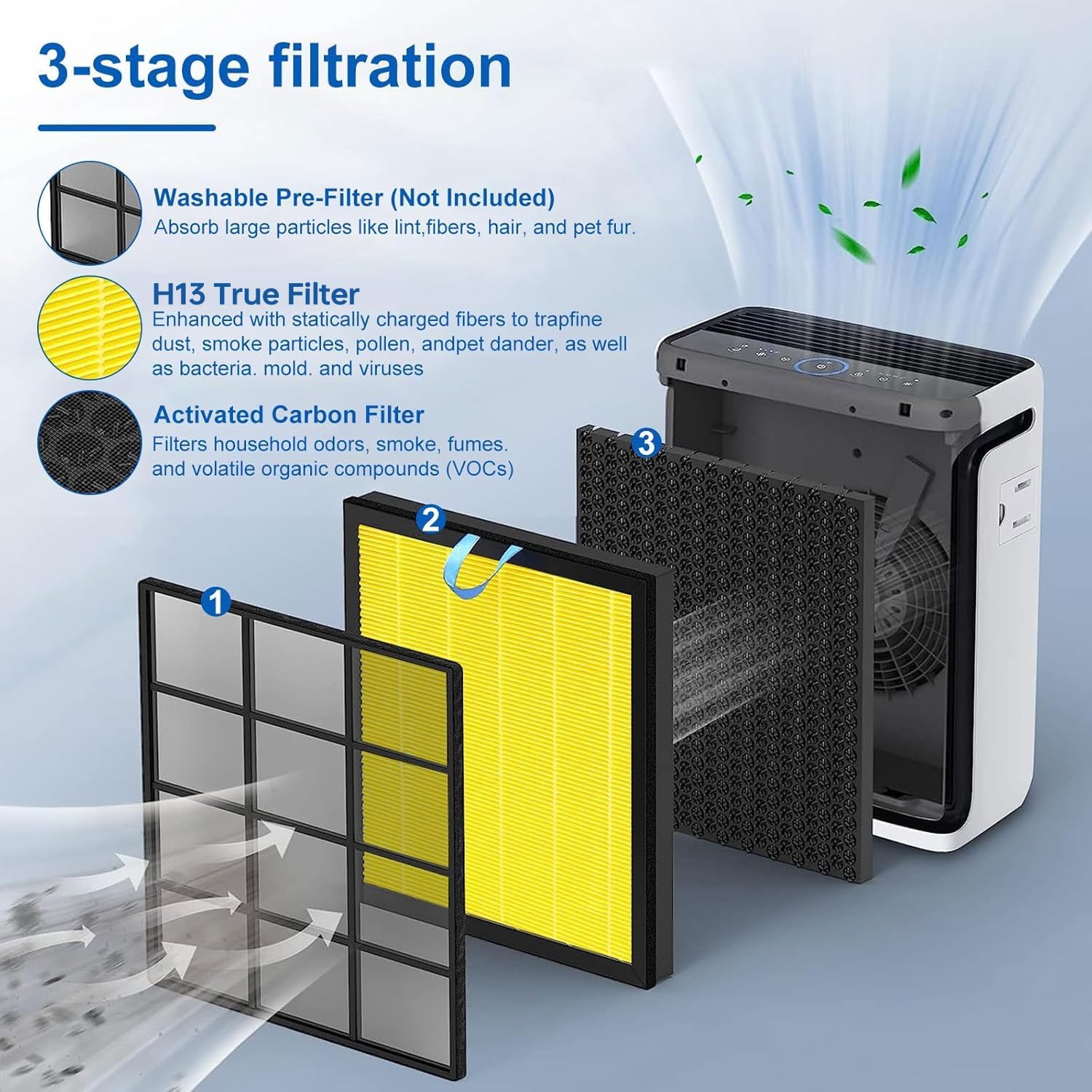 3-stage filtration

Washable Pre-Filter (Not Included)
Absorb large particles like lint,fibers, hair, and pet fur.

H13 True Filter
Enhanced with statically charged fibers to trapfine dust, smoke particles, pollen, andpet dander, as well as bacteria. mold. and viruses

Activated Carbon Filter
Filters household odors, smoke, fumes. and volatile organic compounds (VOCs)

3

2

1