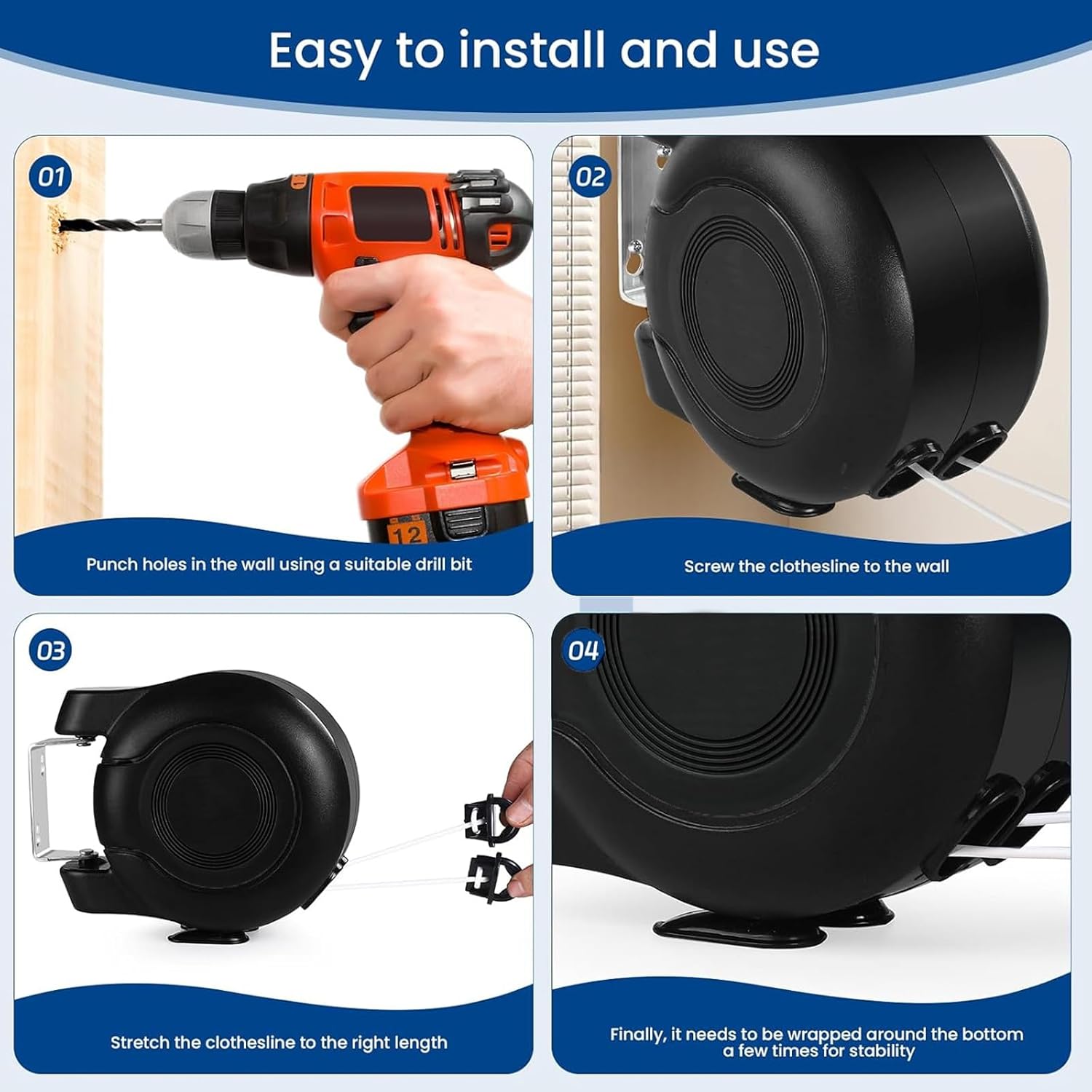 Easy to install and use

01

12

Punch holes in the wall using a suitable drill bit

02

Screw the clothesline to the wall

03

Stretch the clothesline to the right length

04

Finally, it needs to be wrapped around the bottom a few times for stability