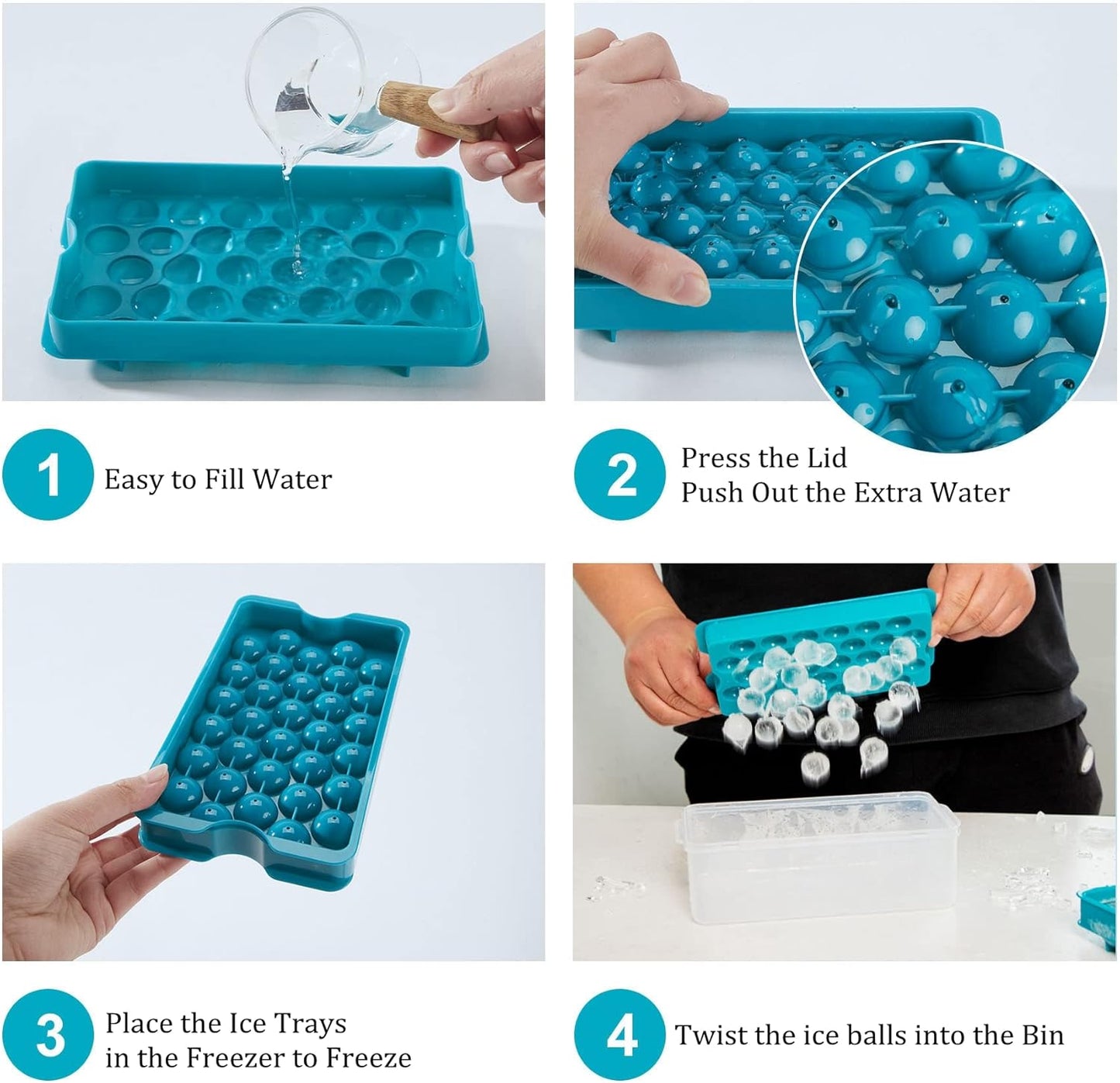 1 Easy to Fill Water

2 Press the Lid
Push Out the Extra Water

3 Place the Ice Trays
in the Freezer to Freeze

4 Twist the ice balls into the Bin