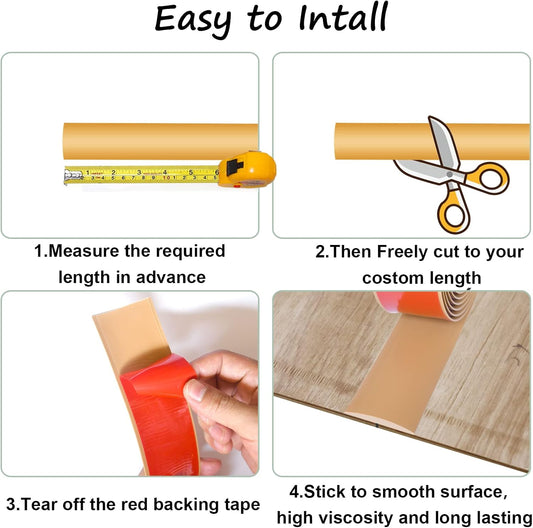 Easy to Intall

1.Measure the required length in advance

2.Then Freely cut to your costom length

3.Tear off the red backing tape

4.Stick to smooth surface, high viscosity and long lasting